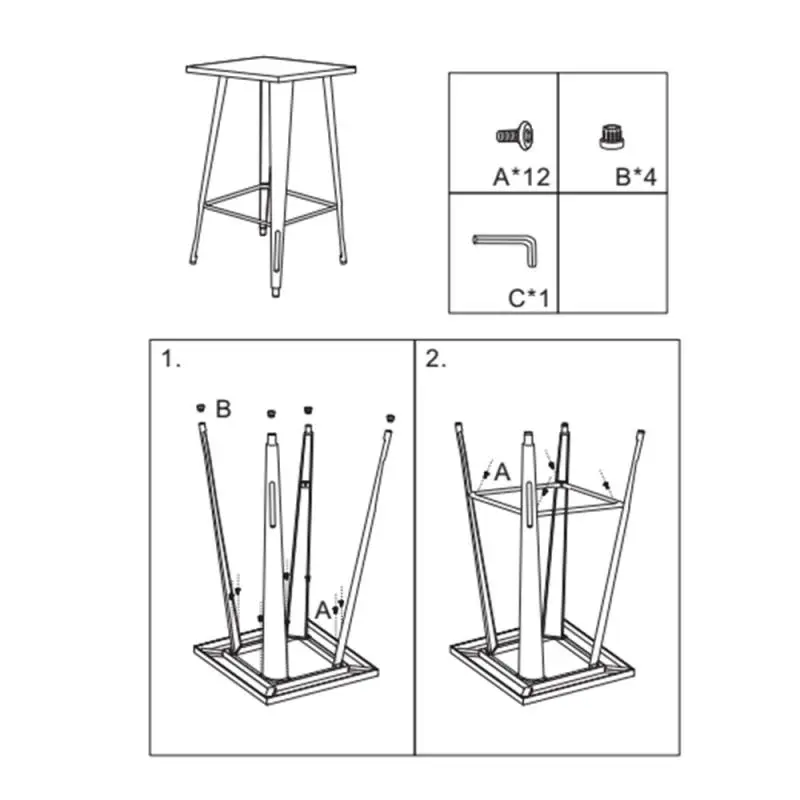 A*12

B*4

C*1

1.

B

A

2.

A