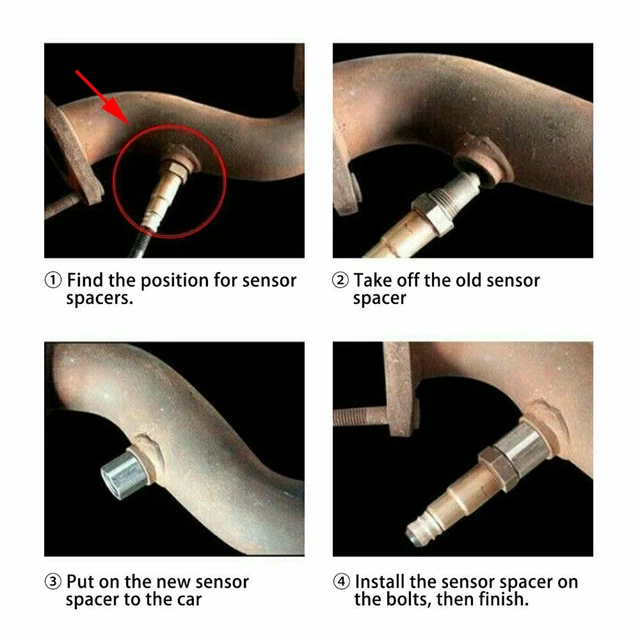 ① Find the position for sensor spacers.

② Take off the old sensor spacer

③ Put on the new sensor spacer to the car

④ Install the sensor spacer on the bolts, then finish.