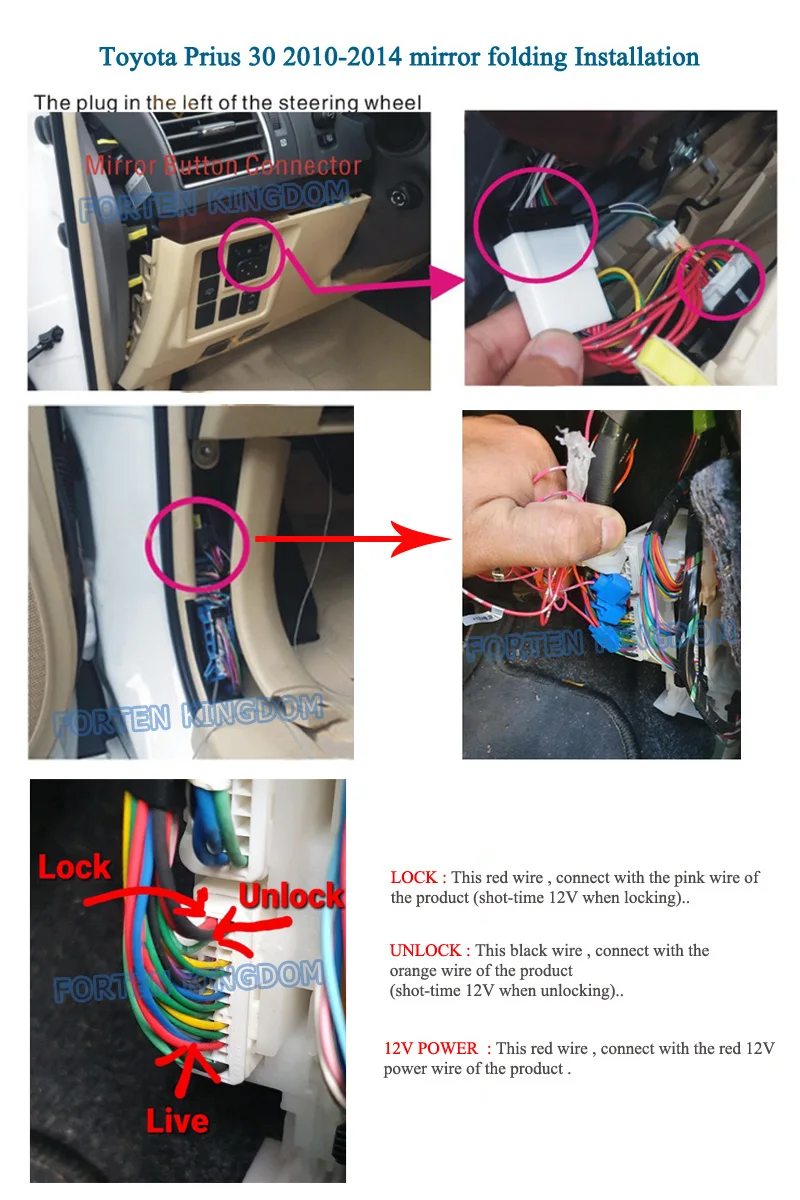 Toyota Prius 30 2010-2014 mirror folding Installation

The plug in the left of the steering wheel

Mirror Button Connector

FORTEN KINGDOM

FORTEN KINGDOM

FORTEN KINGDOM

Lock

Unlock

FORTEN KINGDOM

Live

LOCK : This red wire , connect with the pink wire of the product (shot-time 12V when locking)..

UNLOCK : This black wire , connect with the orange wire of the product (shot-time 12V when unlocking)..

12V POWER : This red wire , connect with the red 12V power wire of the product .