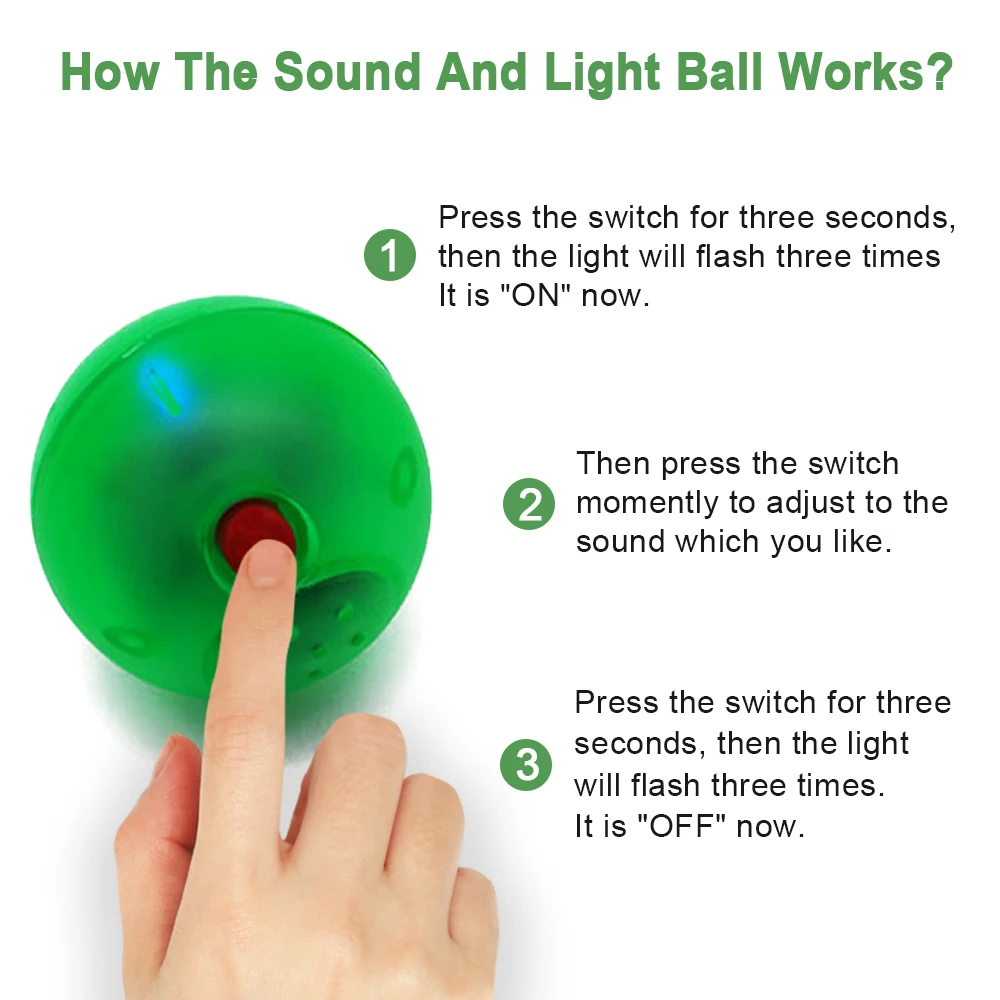 How The Sound And Light Ball Works?

1 Press the switch for three seconds, then the light will flash three times It is "ON" now.

2 Then press the switch momently to adjust to the sound which you like.

3 Press the switch for three seconds, then the light will flash three times. It is "OFF" now.