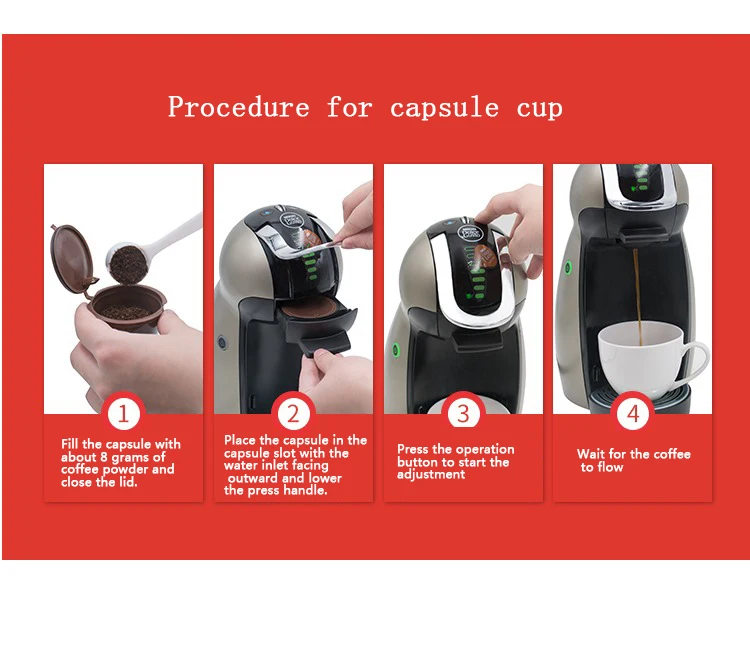 Procedure for capsule cup

1

Fill the capsule with about 8 grams of coffee powder and close the lid.

2

Place the capsule in the capsule slot with the water inlet facing outward and lower the press handle.

3

Press the operation button to start the adjustment

4

Wait for the coffee to flow