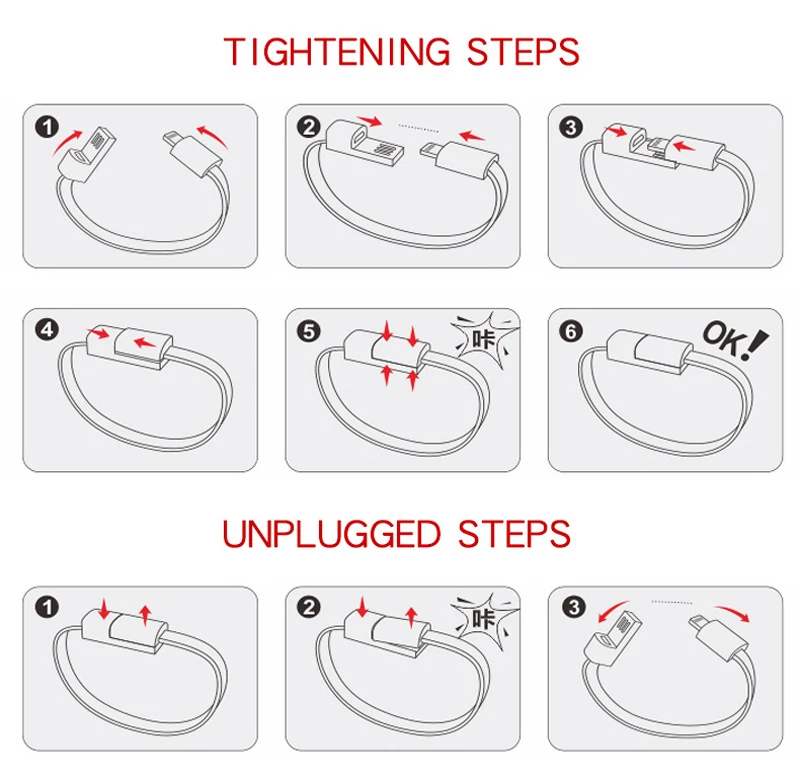 TIGHTENING STEPS

1

2

3

4

5 咔

6 OK!

UNPLUGGED STEPS

1

2 咔

3