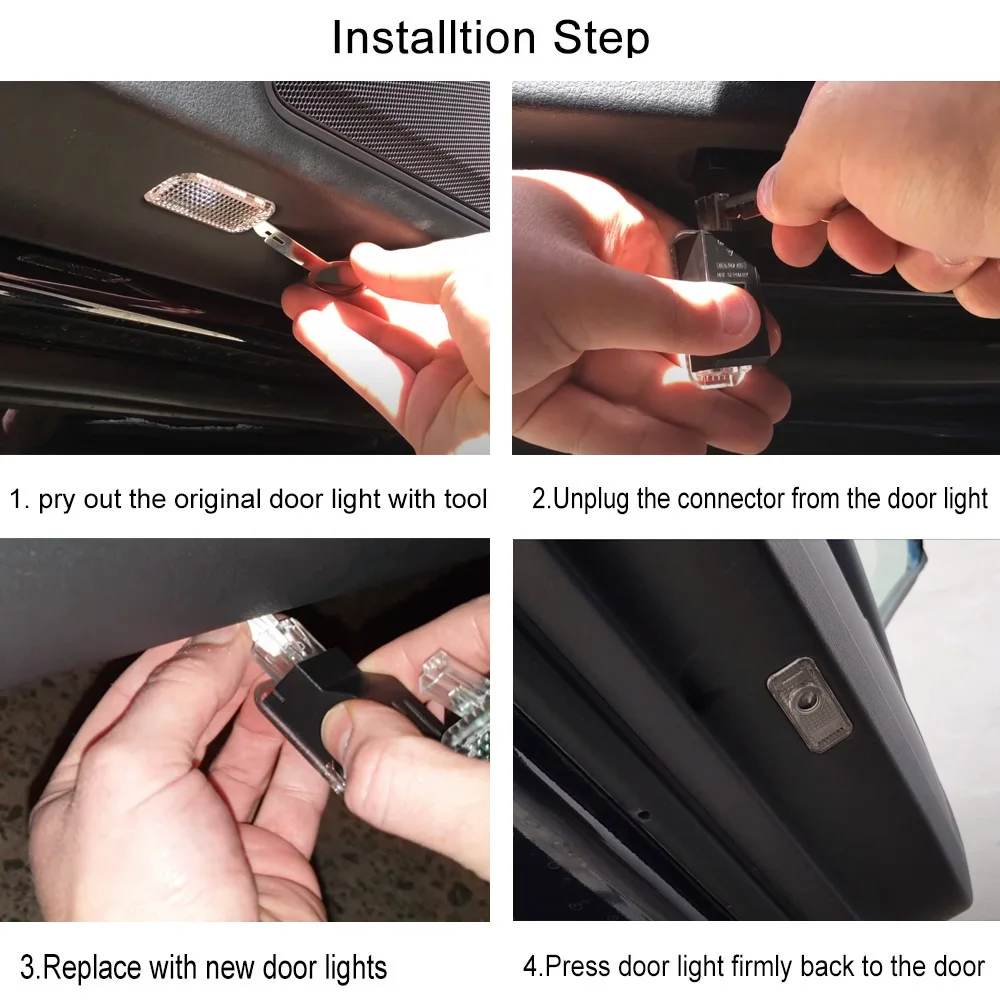 Installtion Step

1. pry out the original door light with tool

2.Unplug the connector from the door light

3.Replace with new door lights

4.Press door light firmly back to the door