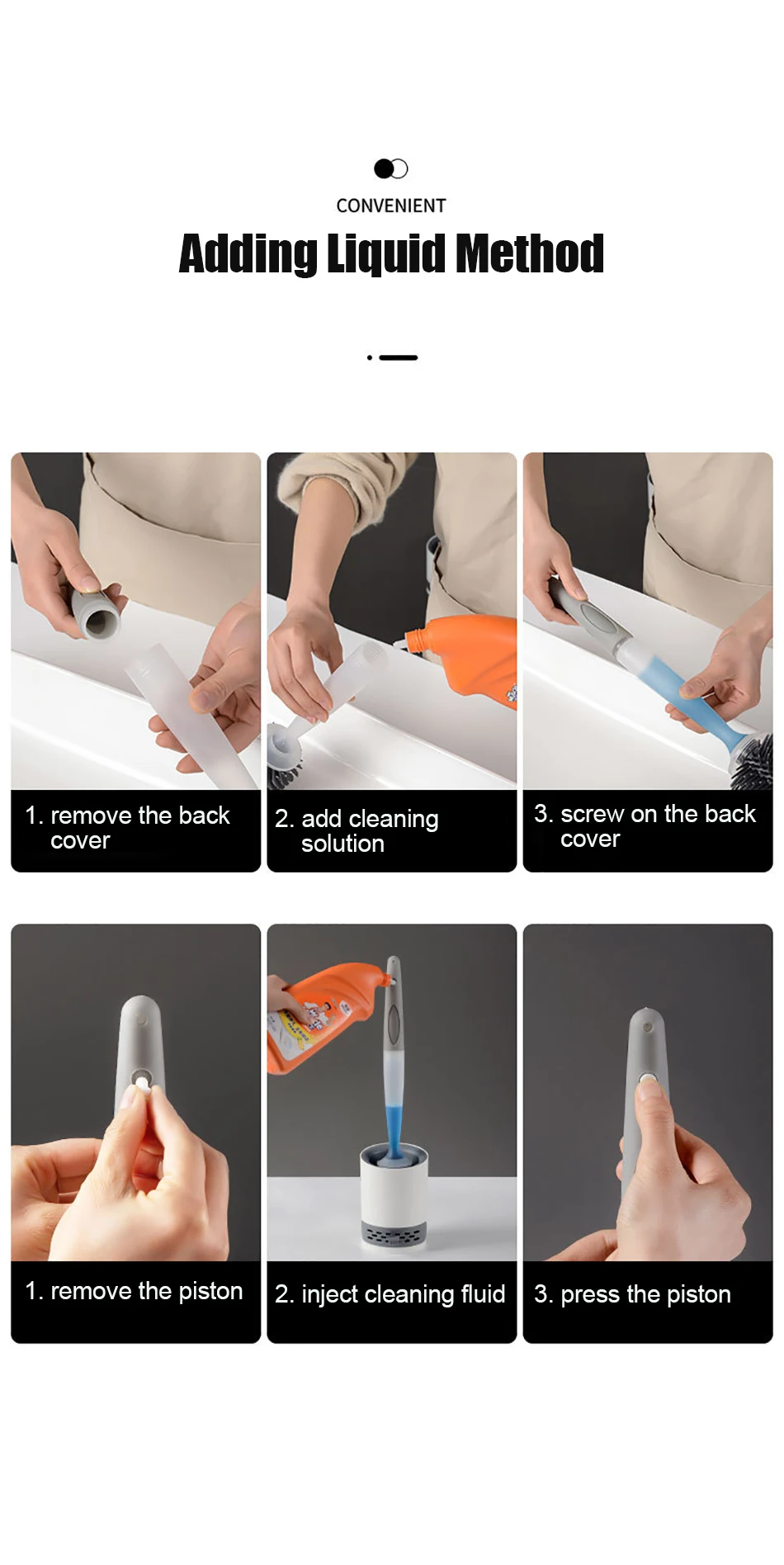 CONVENIENT

Adding Liquid Method

1. remove the back cover

2. add cleaning solution

3. screw on the back cover

1. remove the piston

2. inject cleaning fluid

3. press the piston