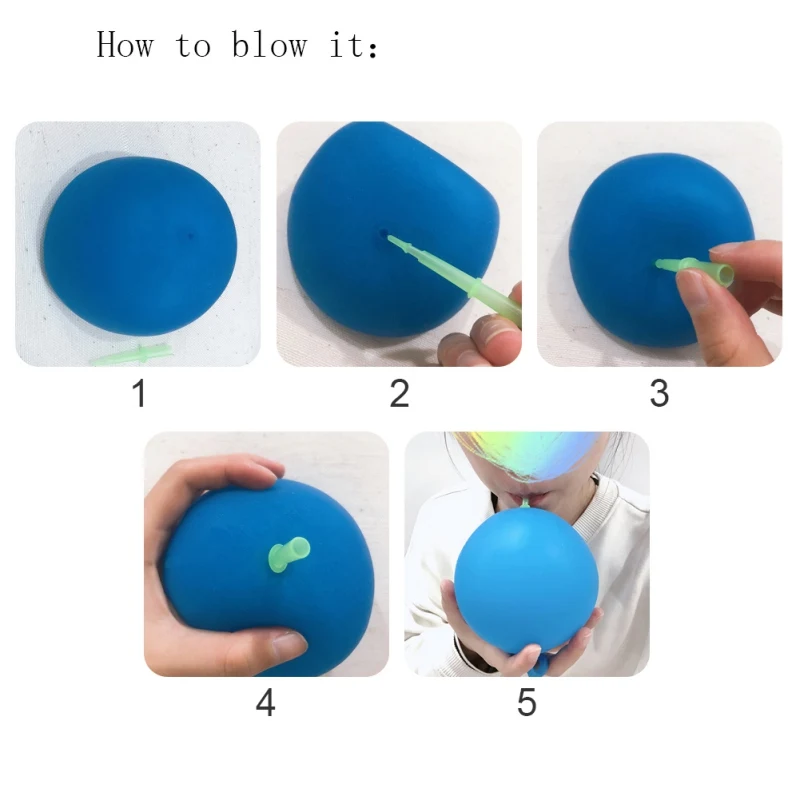 How to blow it:

1

2

3

4

5