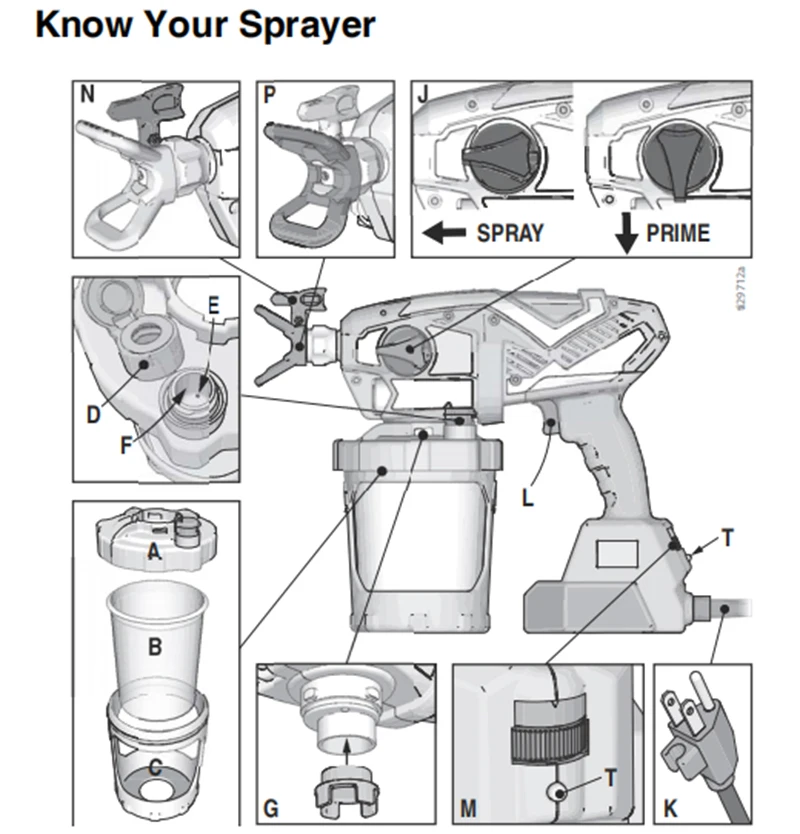 Know Your Sprayer

N

P

J

SPRAY

PRIME

ti29712a

E

D

F

L

T

A

B

C

G

M

T

K