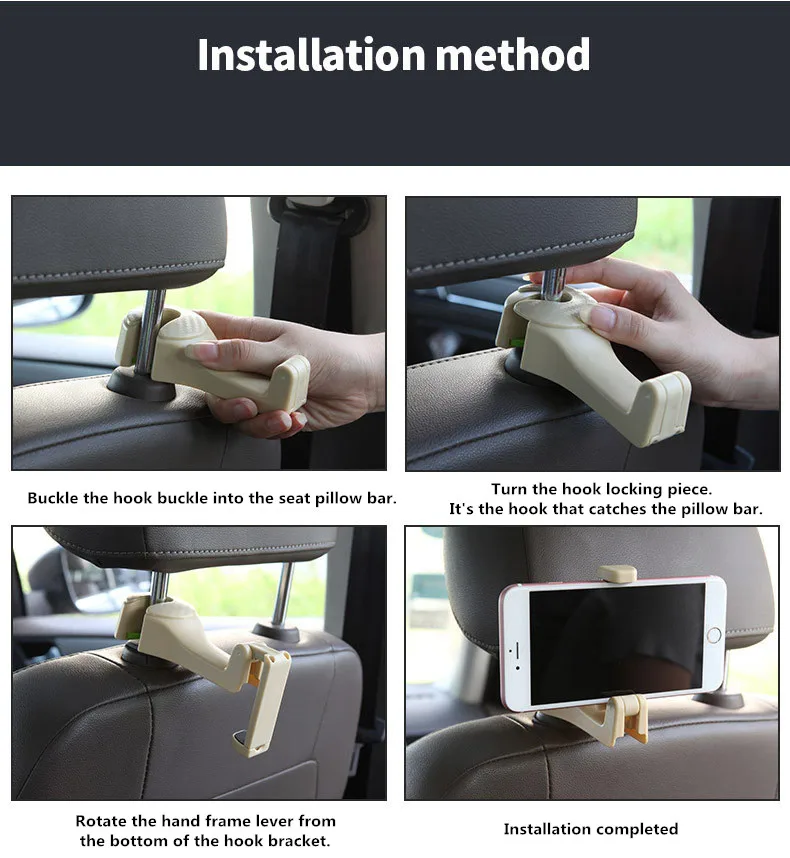 Installation method

Buckle the hook buckle into the seat pillow bar.

Turn the hook locking piece.
It's the hook that catches the pillow bar.

Rotate the hand frame lever from the bottom of the hook bracket.

Installation completed