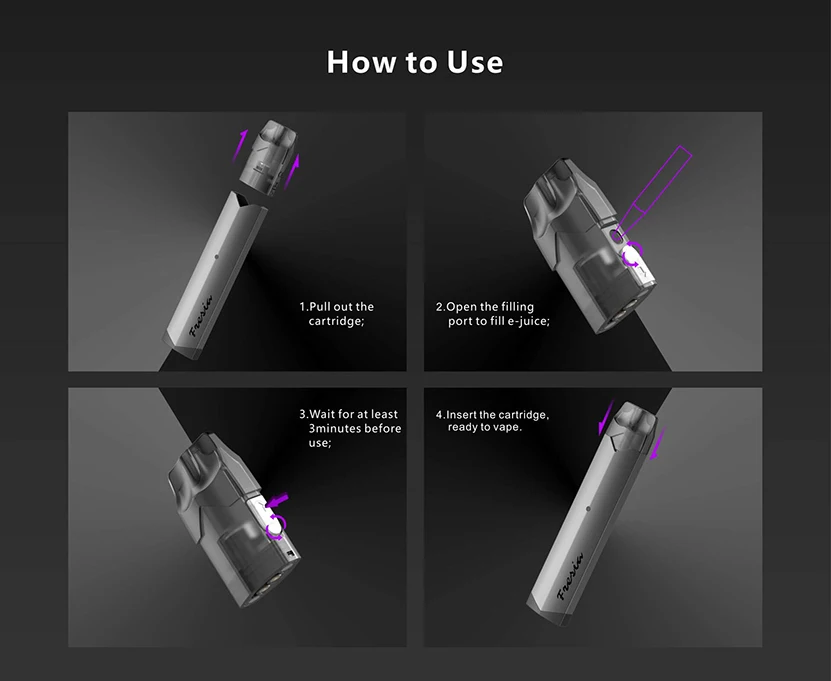 How to Use

Fresia

1.Pull out the cartridge;

2.Open the filling port to fill e-juice;

3.Wait for at least 3minutes before use;

4.Insert the cartridge, ready to vape.

Fresia