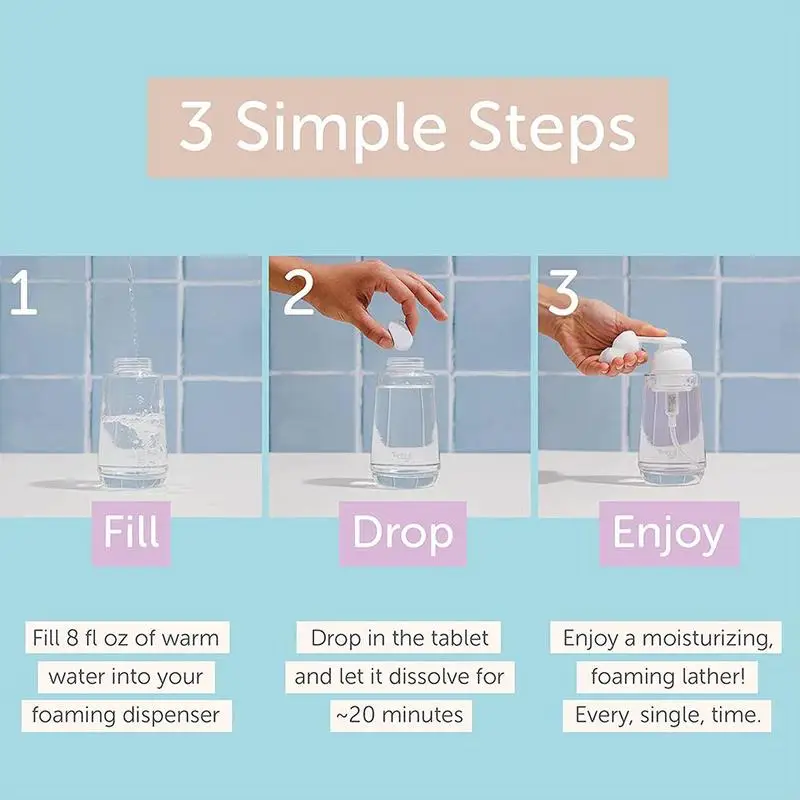 3 Simple Steps

1

Fill

Fill 8 fl oz of warm water into your foaming dispenser

2

Drop

Drop in the tablet and let it dissolve for ~20 minutes

3

Enjoy

Enjoy a moisturizing, foaming lather! Every, single, time.