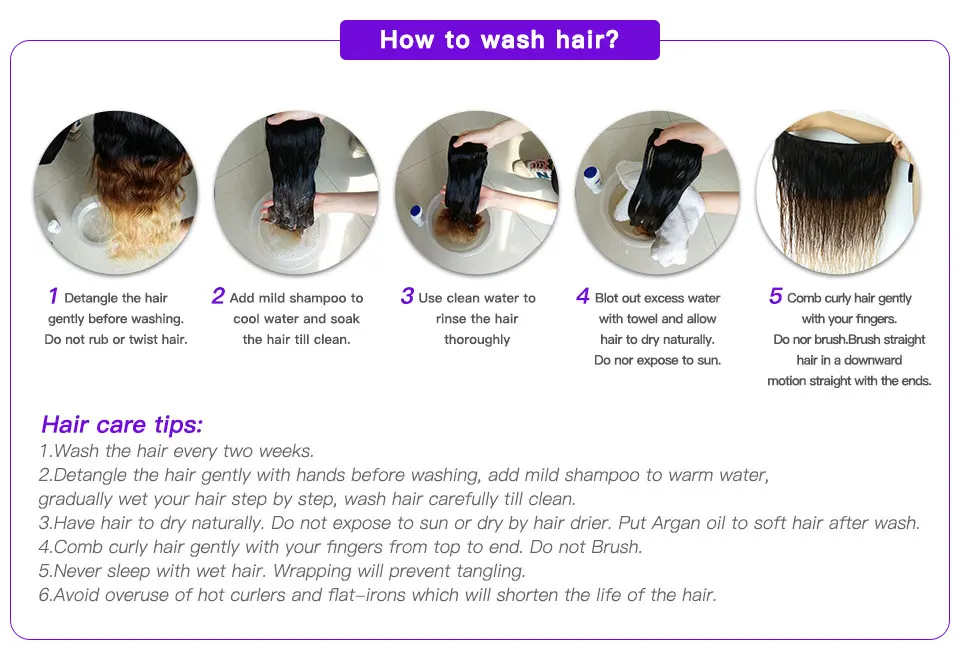 How to wash hair?

1 Detangle the hair gently before washing. Do not rub or twist hair.

2 Add mild shampoo to cool water and soak the hair till clean.

3 Use clean water to rinse the hair thoroughly

4 Blot out excess water with towel and allow hair to dry naturally. Do nor expose to sun.

5 Comb curly hair gently with your fingers. Do nor brush.Brush straight hair in a downward motion straight with the ends.

Hair care tips:
1.Wash the hair every two weeks.
2.Detangle the hair gently with hands before washing, add mild shampoo to warm water, gradually wet your hair step by step, wash hair carefully till clean.
3.Have hair to dry naturally. Do not expose to sun or dry by hair drier. Put Argan oil to soft hair after wash.
4.Comb curly hair gently with your fingers from top to end. Do not Brush.
5.Never sleep with wet hair. Wrapping will prevent tangling.
6.Avoid overuse of hot curlers and flat-irons which will shorten the life of the hair.