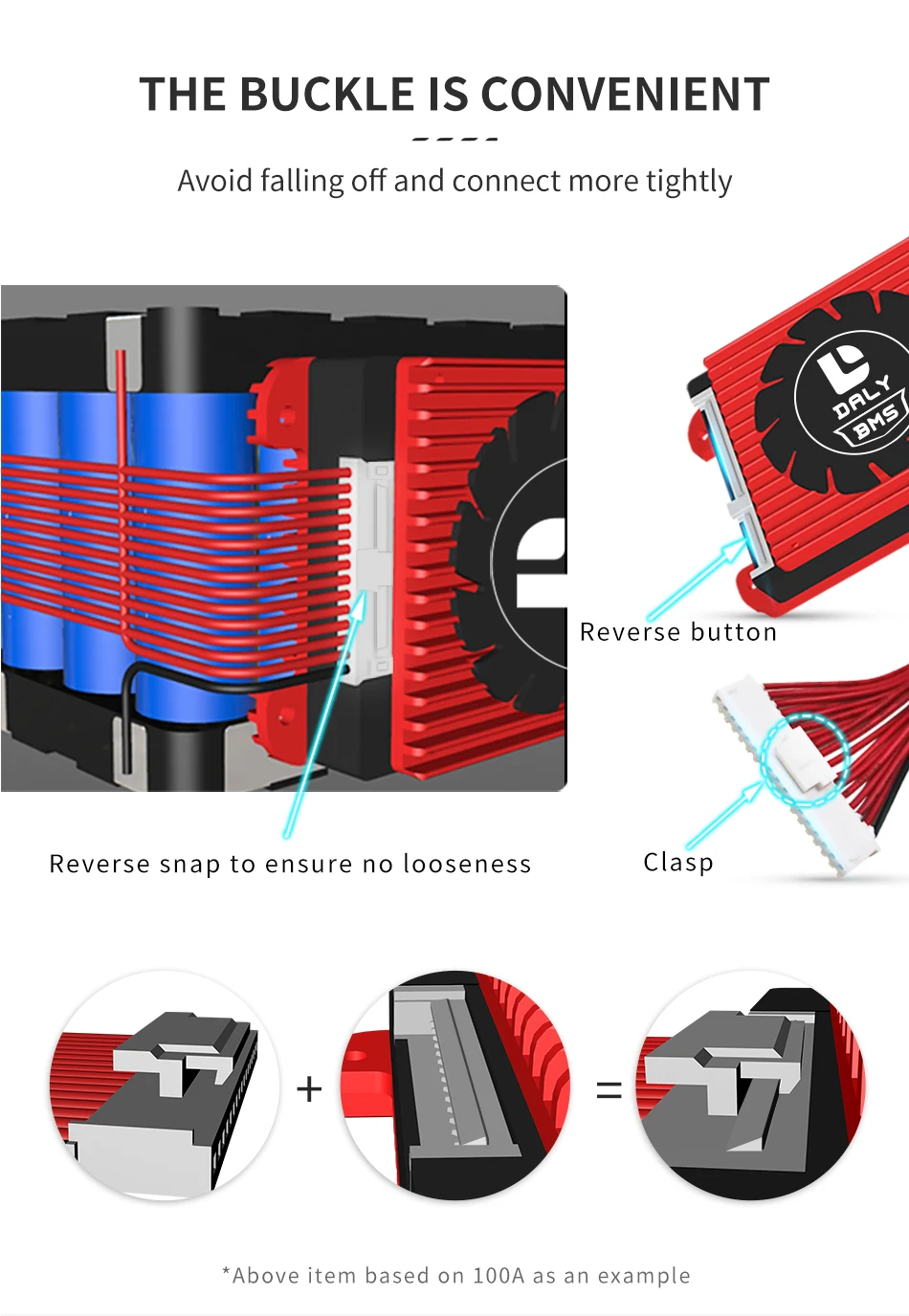 THE BUCKLE IS CONVENIENT

Avoid falling off and connect more tightly

DALY BMS

Reverse button

Reverse snap to ensure no looseness

Clasp

+

=

*Above item based on 100A as an example