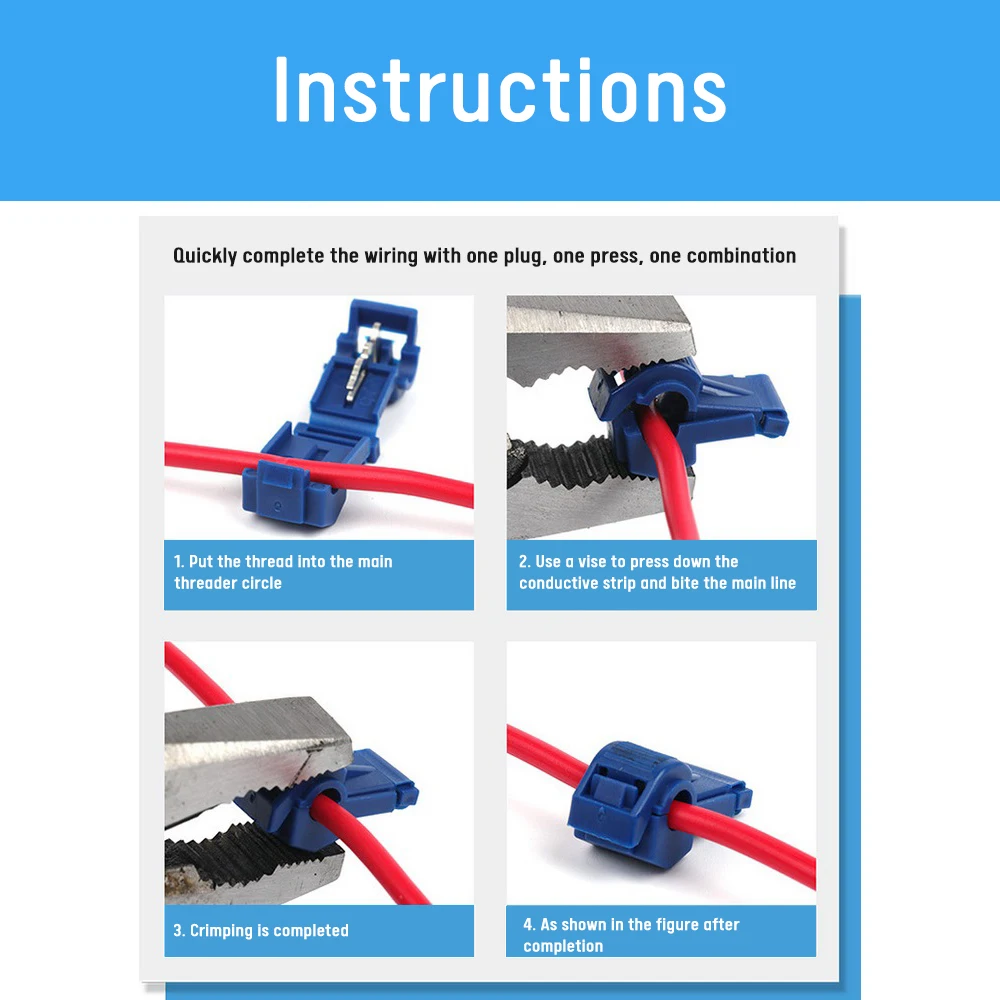 Instructions

Quickly complete the wiring with one plug, one press, one combination

1. Put the thread into the main threader circle

2. Use a vise to press down the conductive strip and bite the main line

3. Crimping is completed

4. As shown in the figure after completion