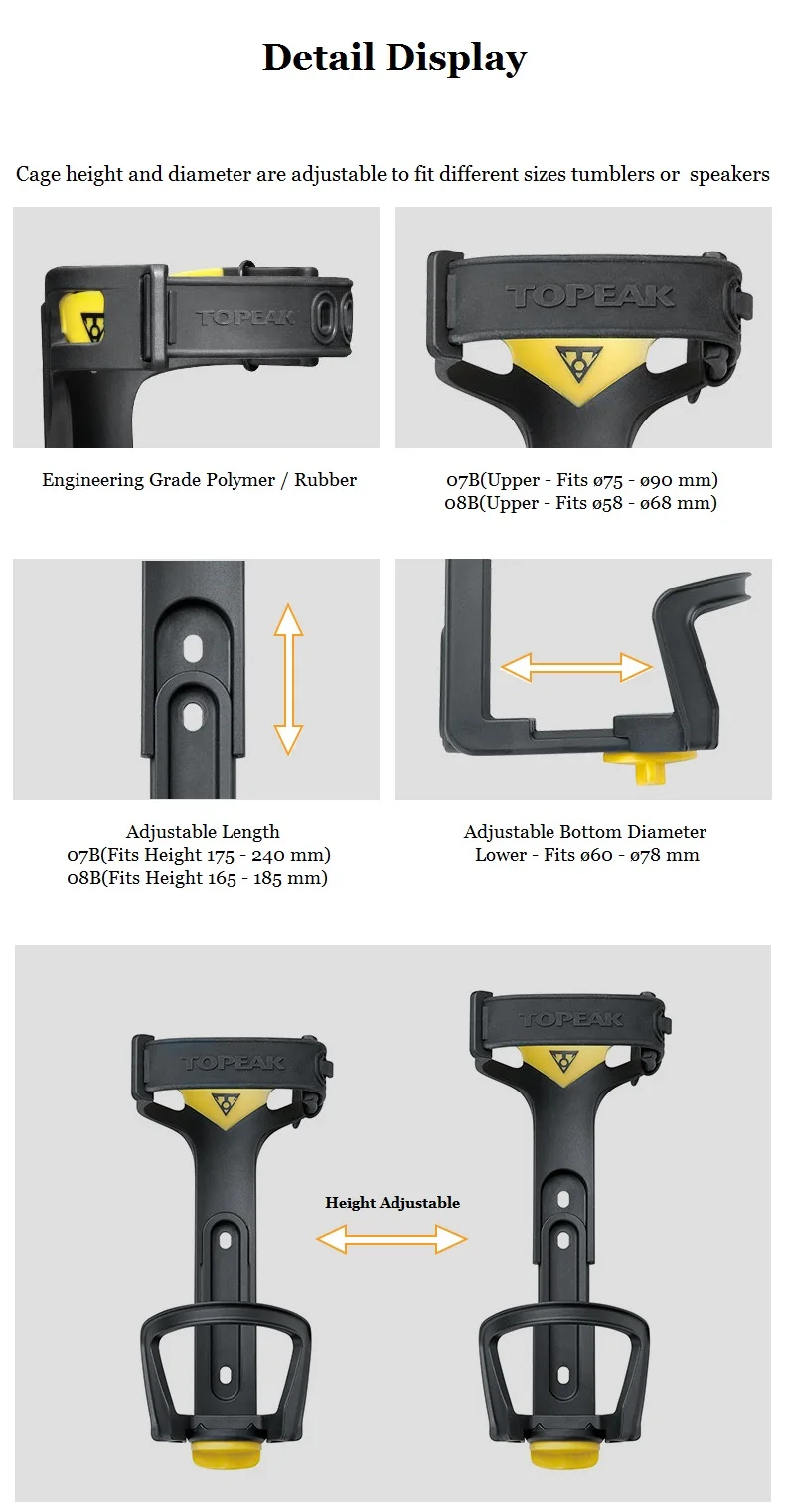 Detail Display

Cage height and diameter are adjustable to fit different sizes tumblers or speakers

TOPEAK

TOPEAK

Engineering Grade Polymer / Rubber

07B(Upper - Fits ø75 - ø90 mm)
08B(Upper - Fits ø58 - ø68 mm)

Adjustable Length
07B(Fits Height 175 - 240 mm)
08B(Fits Height 165 - 185 mm)

Adjustable Bottom Diameter
Lower - Fits ø60 - ø78 mm

TOPEAK

TOPEAK

Height Adjustable