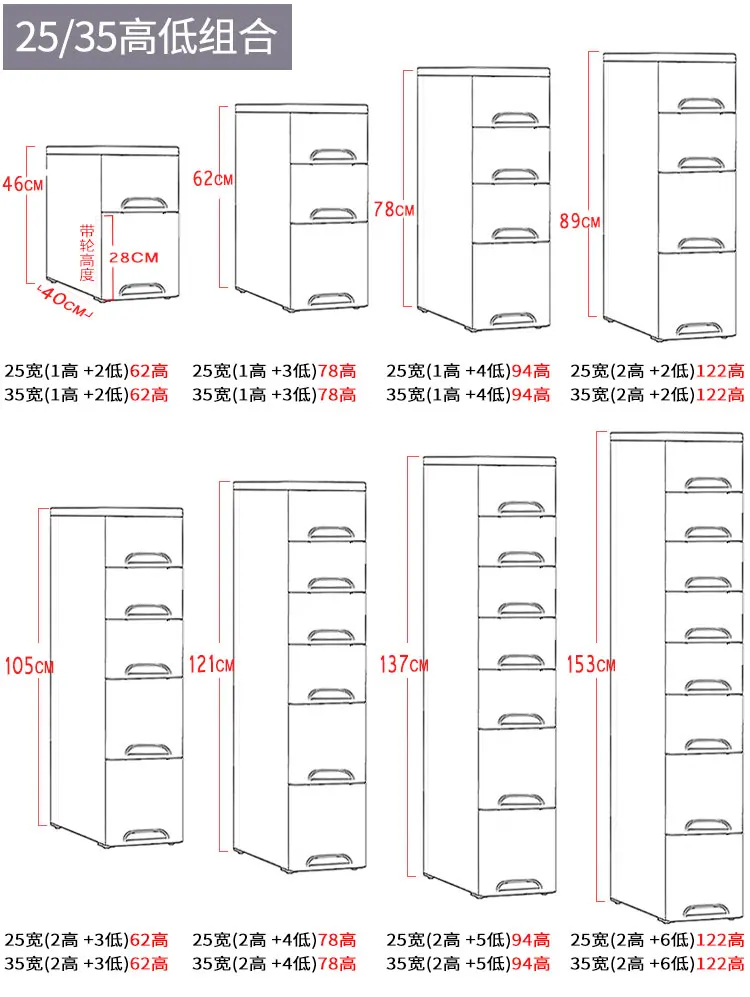 25/35高低组合

46CM
带轮高度
28CM
40CM
62CM
78CM
89CM

25宽(1高 +2低)62高
35宽(1高 +2低)62高
25宽(1高 +3低)78高
35宽(1高 +3低)78高
25宽(1高 +4低)94高
35宽(1高 +4低)94高
25宽(2高 +2低)122高
35宽(2高 +2低)122高

105CM
121CM
137CM
153CM

25宽(2高 +3低)62高
35宽(2高 +3低)62高
25宽(2高 +4低)78高
35宽(2高 +4低)78高
25宽(2高 +5低)94高
35宽(2高 +5低)94高
25宽(2高 +6低)122高
35宽(2高 +6低)122高