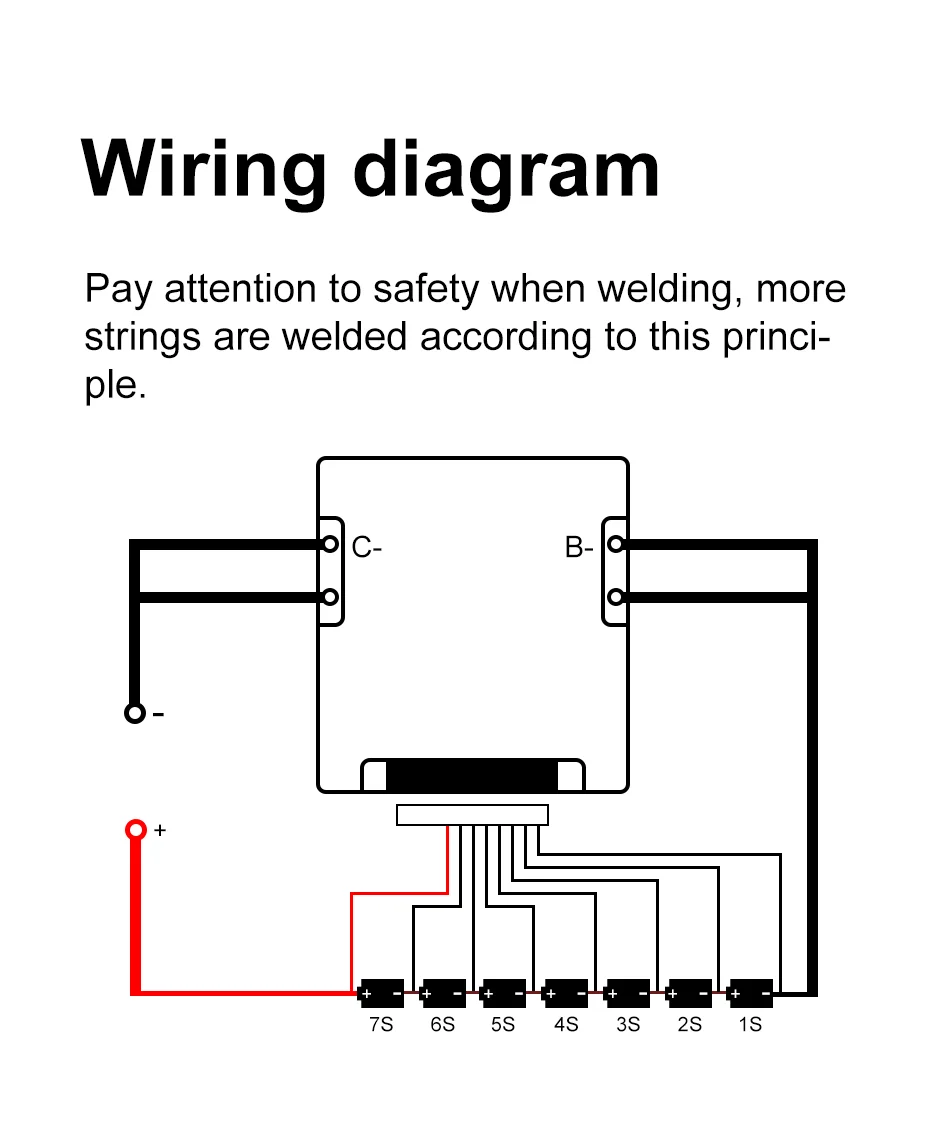 Wiring diagram

Pay attention to safety when welding, more strings are welded according to this principle.

C-

B-

-

+

+ -
+ -
+ -
+ -
+ -
+ -
+ -

7S 6S 5S 4S 3S 2S 1S