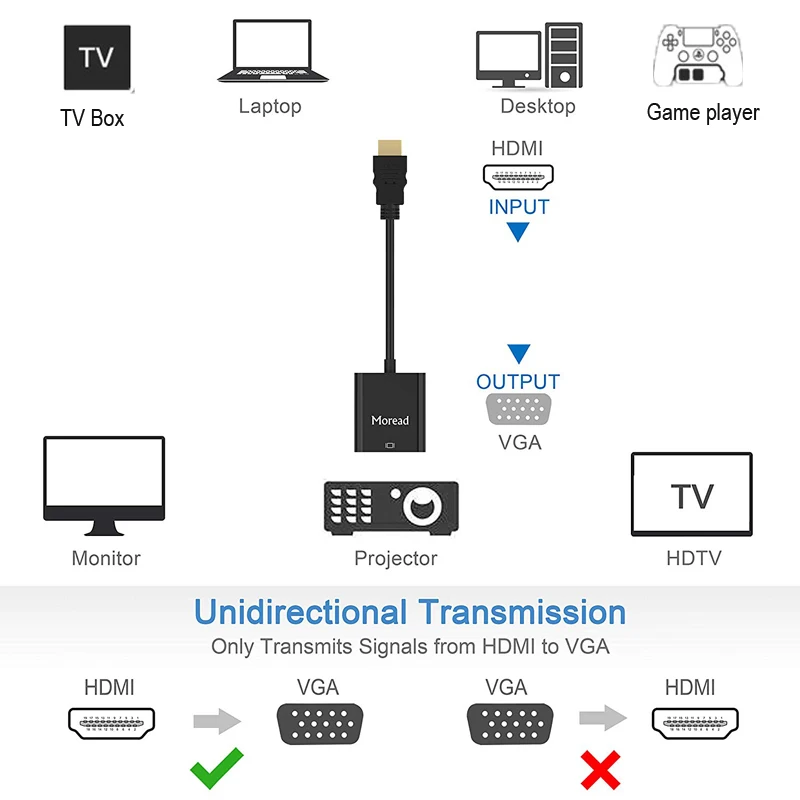 TV

TV Box

Laptop

Desktop

Game player

HDMI

INPUT

OUTPUT

VGA

Moread

Monitor

Projector

TV

HDTV

Unidirectional Transmission

Only Transmits Signals from HDMI to VGA

HDMI

VGA

VGA

HDMI