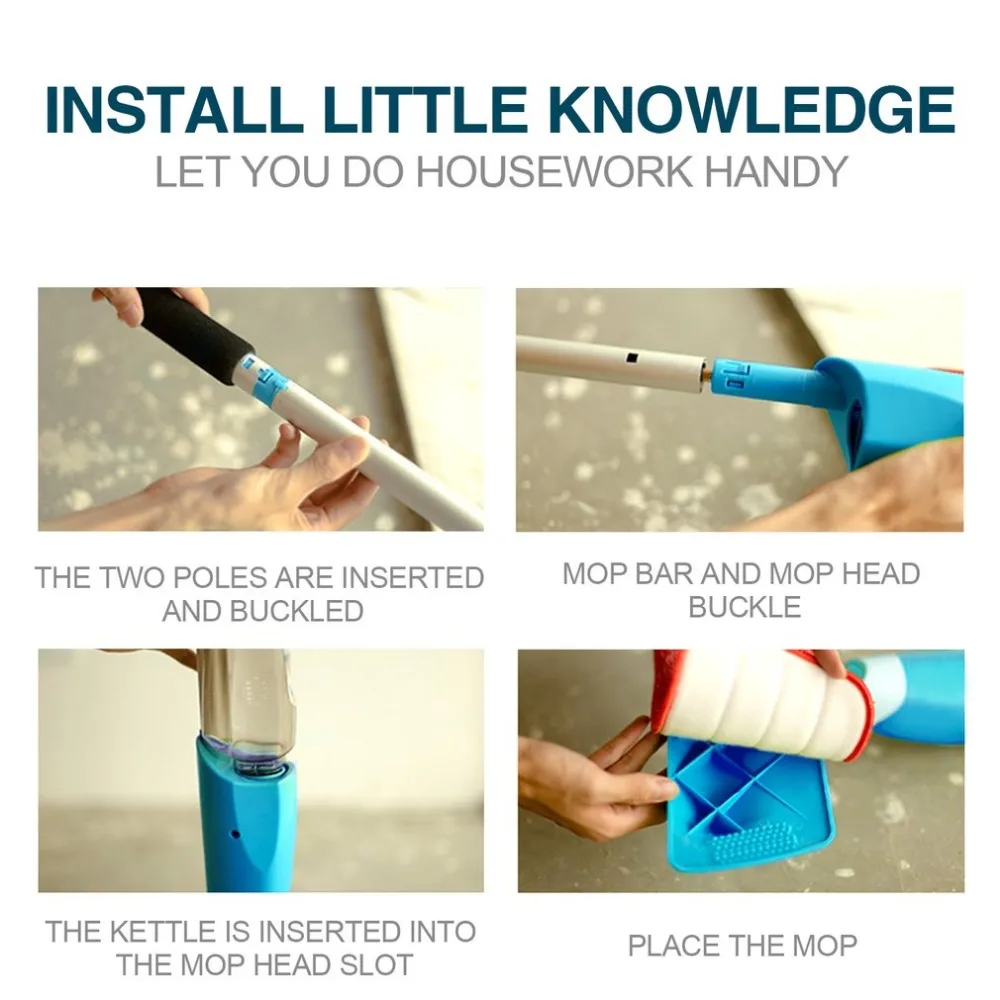 INSTALL LITTLE KNOWLEDGE
LET YOU DO HOUSEWORK HANDY

THE TWO POLES ARE INSERTED AND BUCKLED

MOP BAR AND MOP HEAD BUCKLE

THE KETTLE IS INSERTED INTO THE MOP HEAD SLOT

PLACE THE MOP