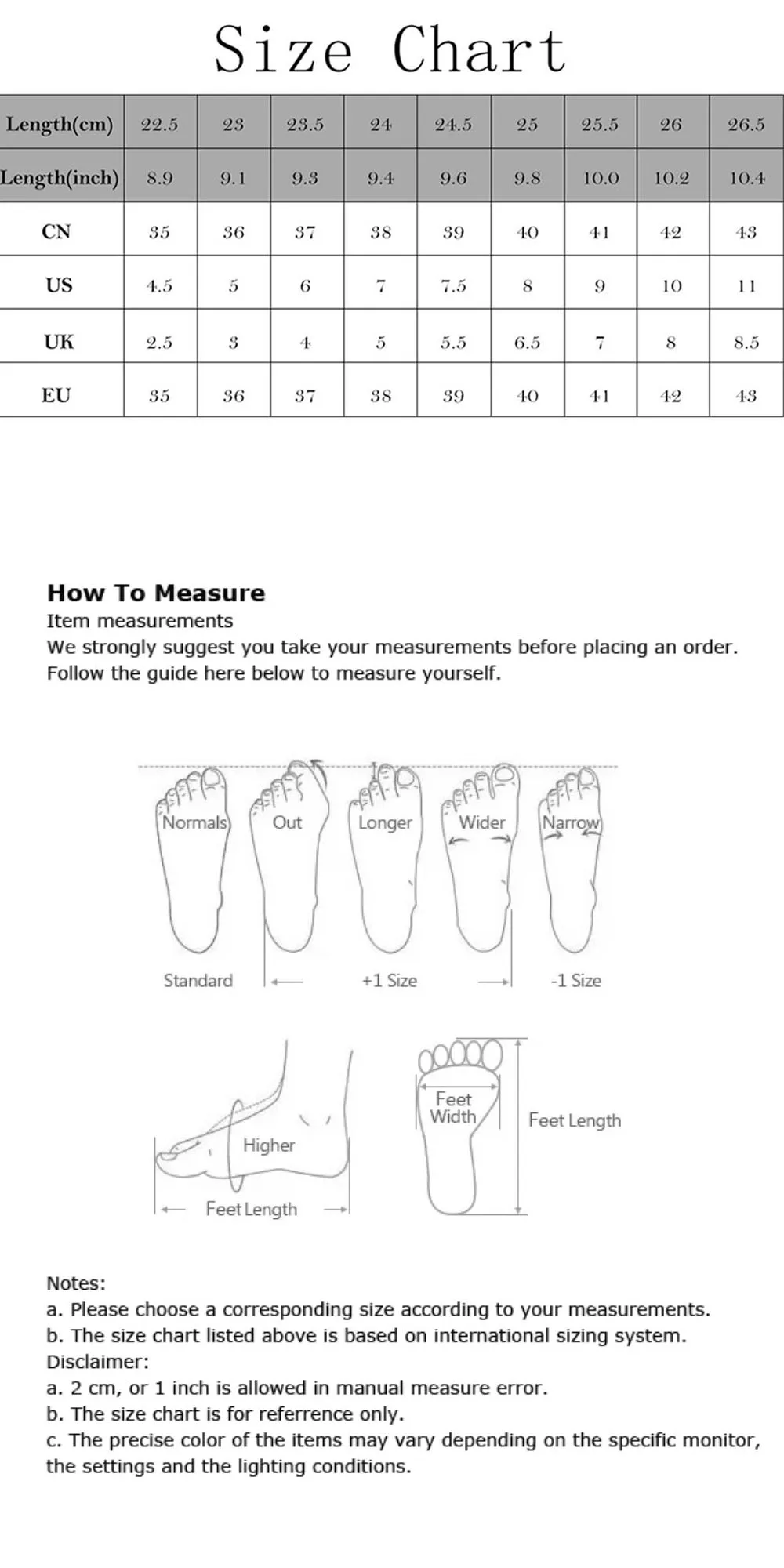 Size Chart

| Length(cm) | 22.5 | 23 | 23.5 | 24 | 24.5 | 25 | 25.5 | 26 | 26.5 |
|---|---|---|---|---|---|---|---|---|---|
| Length(inch) | 8.9 | 9.1 | 9.3 | 9.4 | 9.6 | 9.8 | 10.0 | 10.2 | 10.4 |
| CN | 35 | 36 | 37 | 38 | 39 | 40 | 41 | 42 | 43 |
| US | 4.5 | 5 | 6 | 7 | 7.5 | 8 | 9 | 10 | 11 |
| UK | 2.5 | 3 | 4 | 5 | 5.5 | 6.5 | 7 | 8 | 8.5 |
| EU | 35 | 36 | 37 | 38 | 39 | 40 | 41 | 42 | 43 |

How To Measure
Item measurements
We strongly suggest you take your measurements before placing an order.
Follow the guide here below to measure yourself.

Normals
Out
Longer
Wider
Narrow
Standard
+1 Size
-1 Size

Higher
Feet Length
Feet Width
Feet Length

Notes:
a. Please choose a corresponding size according to your measurements.
b. The size chart listed above is based on international sizing system.
Disclaimer:
a. 2 cm, or 1 inch is allowed in manual measure error.
b. The size chart is for referrence only.
c. The precise color of the items may vary depending on the specific monitor, the settings and the lighting conditions.