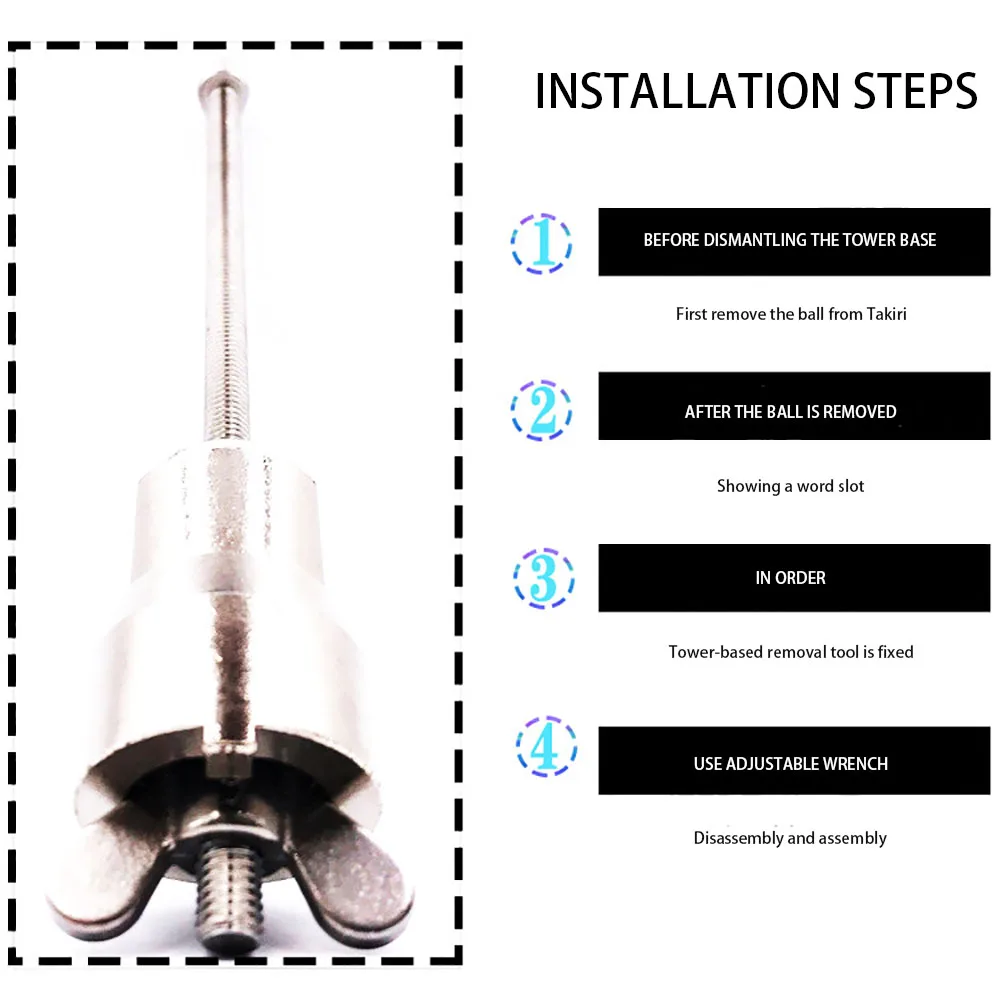 INSTALLATION STEPS

1

BEFORE DISMANTLING THE TOWER BASE

First remove the ball from Takiri

2

AFTER THE BALL IS REMOVED

Showing a word slot

3

IN ORDER

Tower-based removal tool is fixed

4

USE ADJUSTABLE WRENCH

Disassembly and assembly