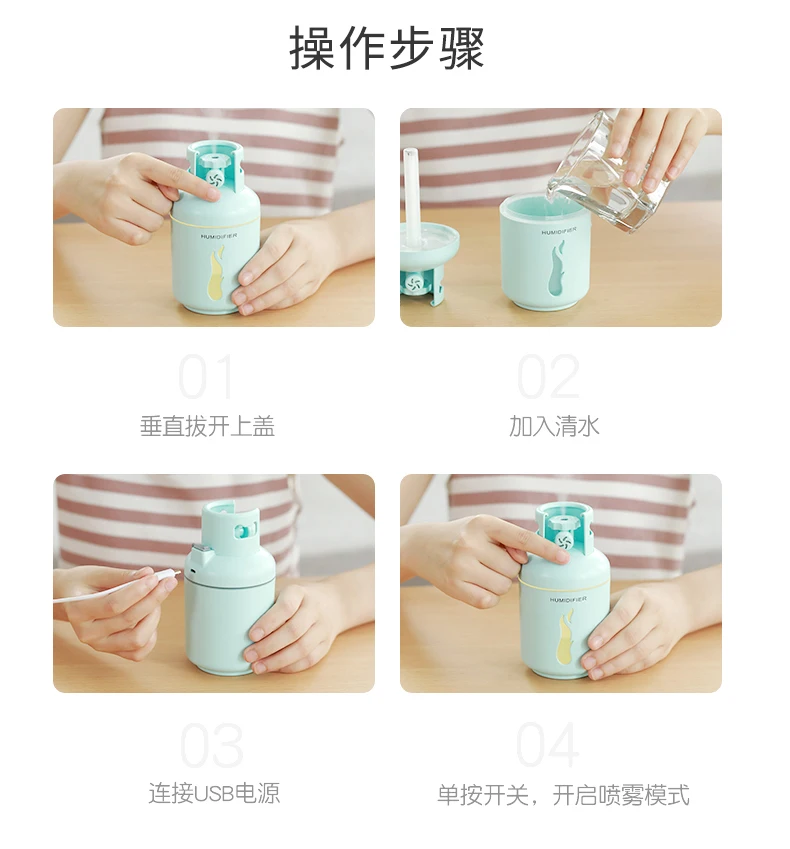 操作步骤

HUMIDIFIER

HUMIDIFIER

01

垂直拔开上盖

02

加入清水

HUMIDIFIER

03

连接USB电源

04

单按开关，开启喷雾模式