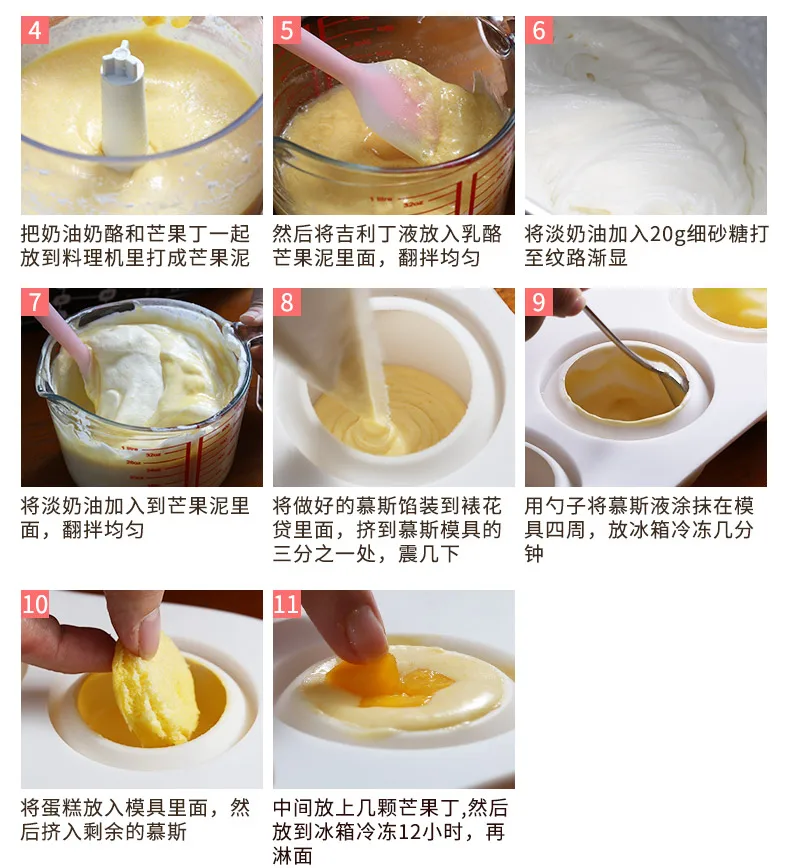 4

把奶油奶酪和芒果丁一起放到料理机里打成芒果泥

5

然后将吉利丁液放入乳酪芒果泥里面，翻拌均匀

6

将淡奶油加入20g细砂糖打至纹路渐显

7

将淡奶油加入到芒果泥里面，翻拌均匀

8

将做好的慕斯馅装到裱花贷里面，挤到慕斯模具的三分之一处，震几下

9

用勺子将慕斯液涂抹在模具四周，放冰箱冷冻几分钟

10

将蛋糕放入模具里面，然后挤入剩余的慕斯

11

中间放上几颗芒果丁,然后放到冰箱冷冻12小时，再淋面