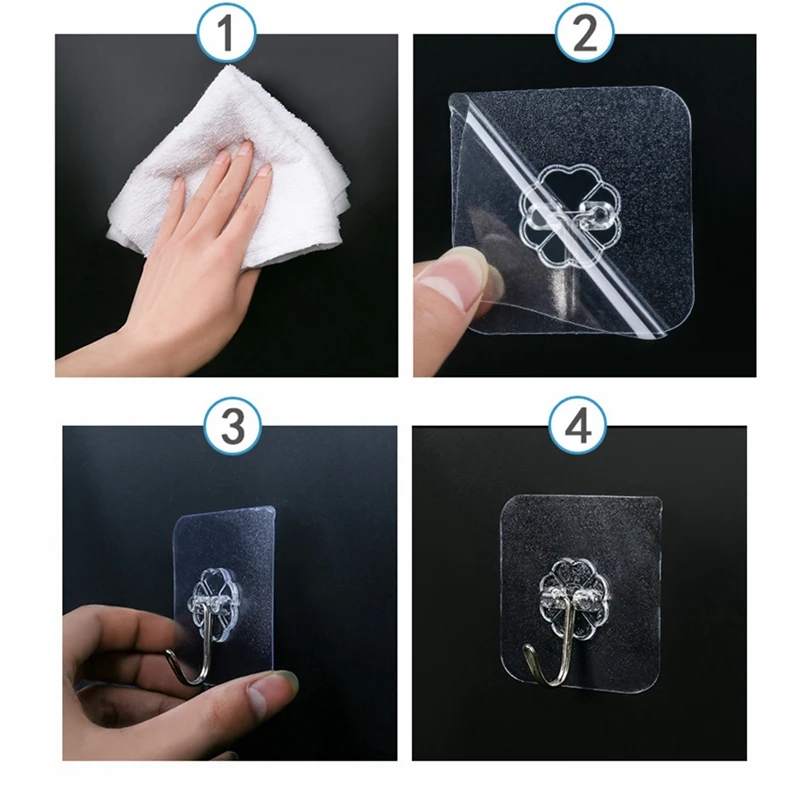 1

2

3

4