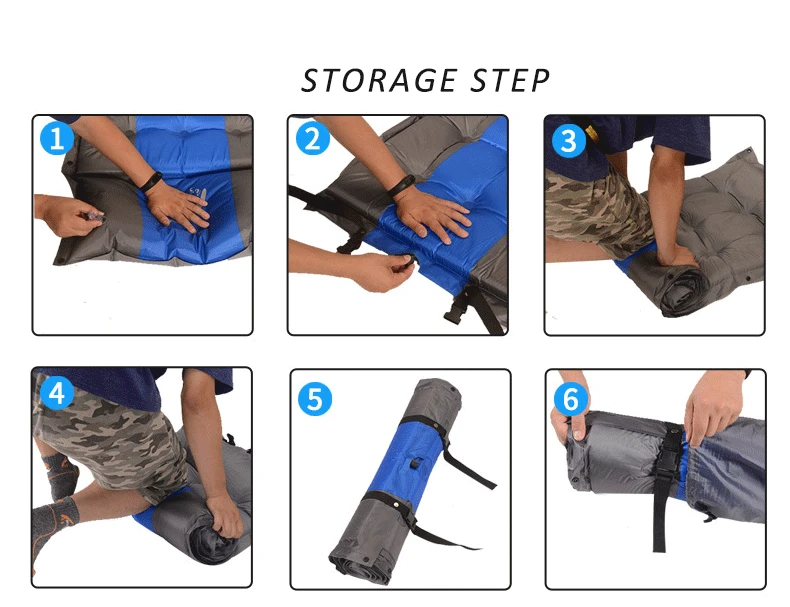 STORAGE STEP

1

2

3

4

5

6