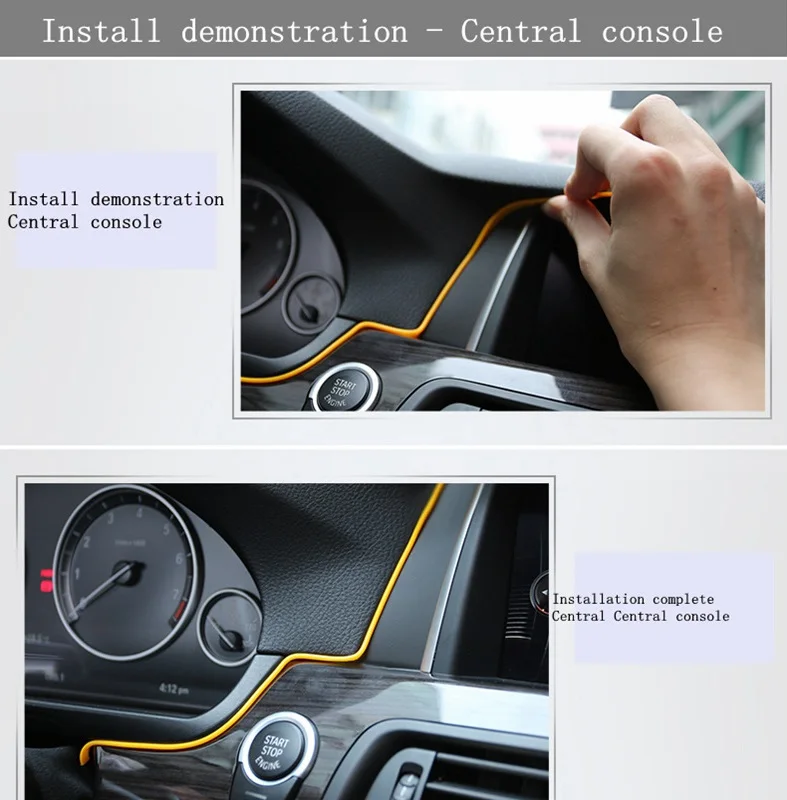 Install demonstration - Central console

Install demonstration
Central console

START
STOP
ENGINE

1
2
3
4
5
6
7
4:12 pm

START
STOP
ENGINE

Installation complete
Central Central console