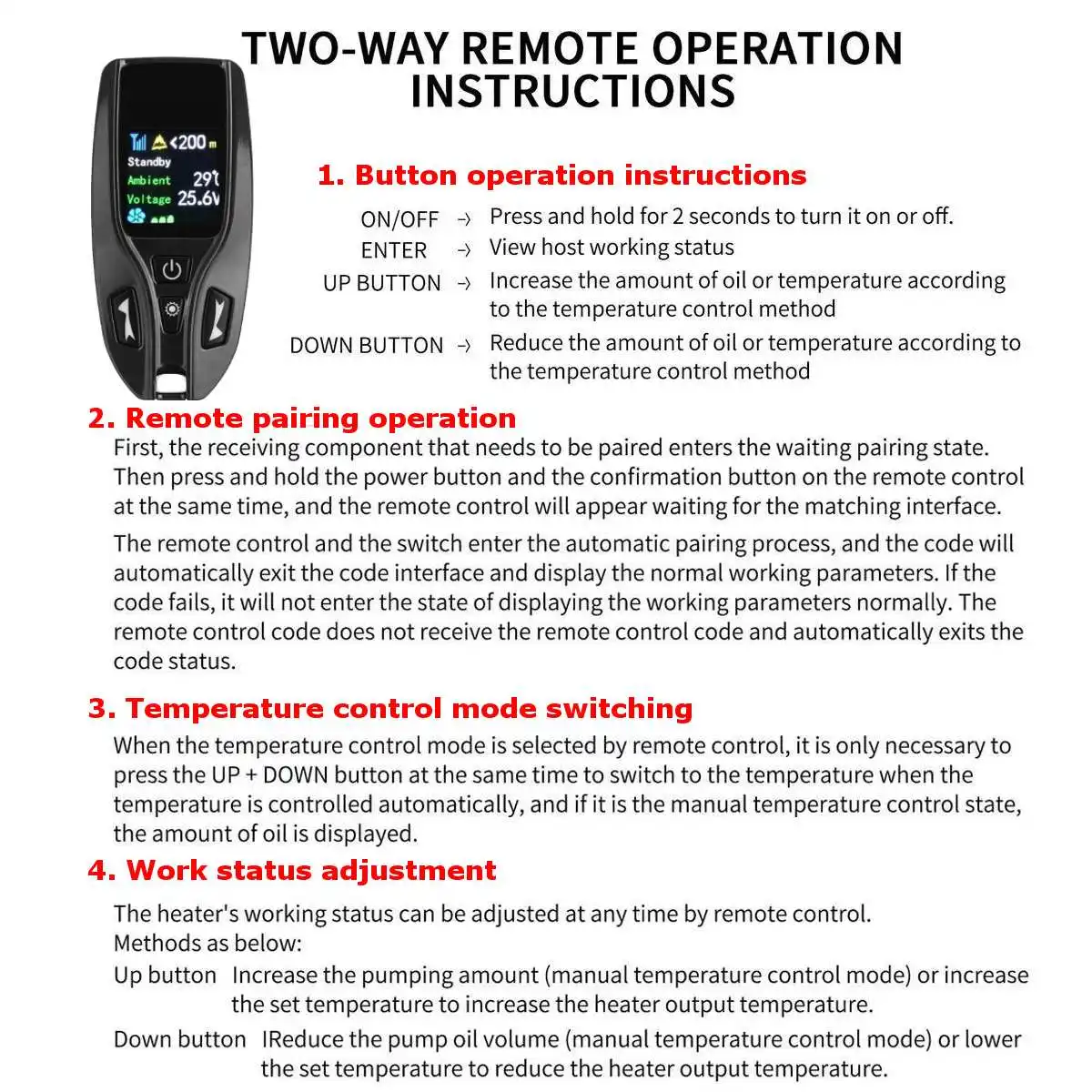 TWO-WAY REMOTE OPERATION INSTRUCTIONS

<200 m
Standby
Ambient 29℃
Voltage 25.6V

1. Button operation instructions

ON/OFF → Press and hold for 2 seconds to turn it on or off.
ENTER → View host working status
UP BUTTON → Increase the amount of oil or temperature according to the temperature control method
DOWN BUTTON → Reduce the amount of oil or temperature according to the temperature control method

2. Remote pairing operation

First, the receiving component that needs to be paired enters the waiting pairing state. Then press and hold the power button and the confirmation button on the remote control at the same time, and the remote control will appear waiting for the matching interface.

The remote control and the switch enter the automatic pairing process, and the code will automatically exit the code interface and display the normal working parameters. If the code fails, it will not enter the state of displaying the working parameters normally. The remote control code does not receive the remote control code and automatically exits the code status.

3. Temperature control mode switching

When the temperature control mode is selected by remote control, it is only necessary to press the UP + DOWN button at the same time to switch to the temperature when the temperature is controlled automatically, and if it is the manual temperature control state, the amount of oil is displayed.

4. Work status adjustment

The heater's working status can be adjusted at any time by remote control.
Methods as below:
Up button Increase the pumping amount (manual temperature control mode) or increase the set temperature to increase the heater output temperature.
Down button IReduce the pump oil volume (manual temperature control mode) or lower the set temperature to reduce the heater output temperature.