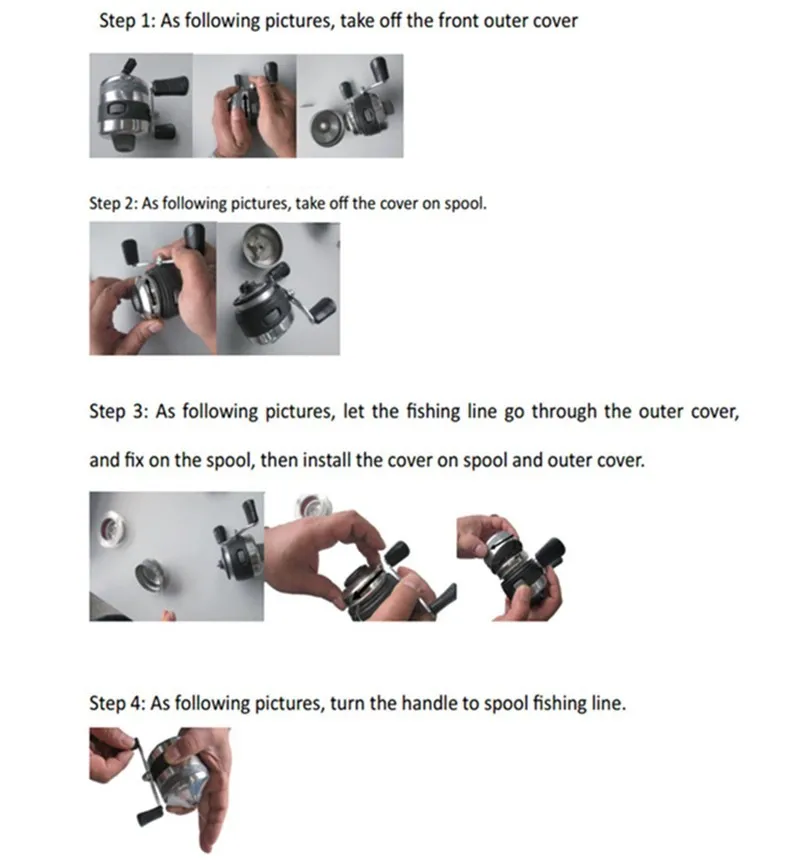 Step 1: As following pictures, take off the front outer cover

Step 2: As following pictures, take off the cover on spool.

Step 3: As following pictures, let the fishing line go through the outer cover, and fix on the spool, then install the cover on spool and outer cover.

Step 4: As following pictures, turn the handle to spool fishing line.