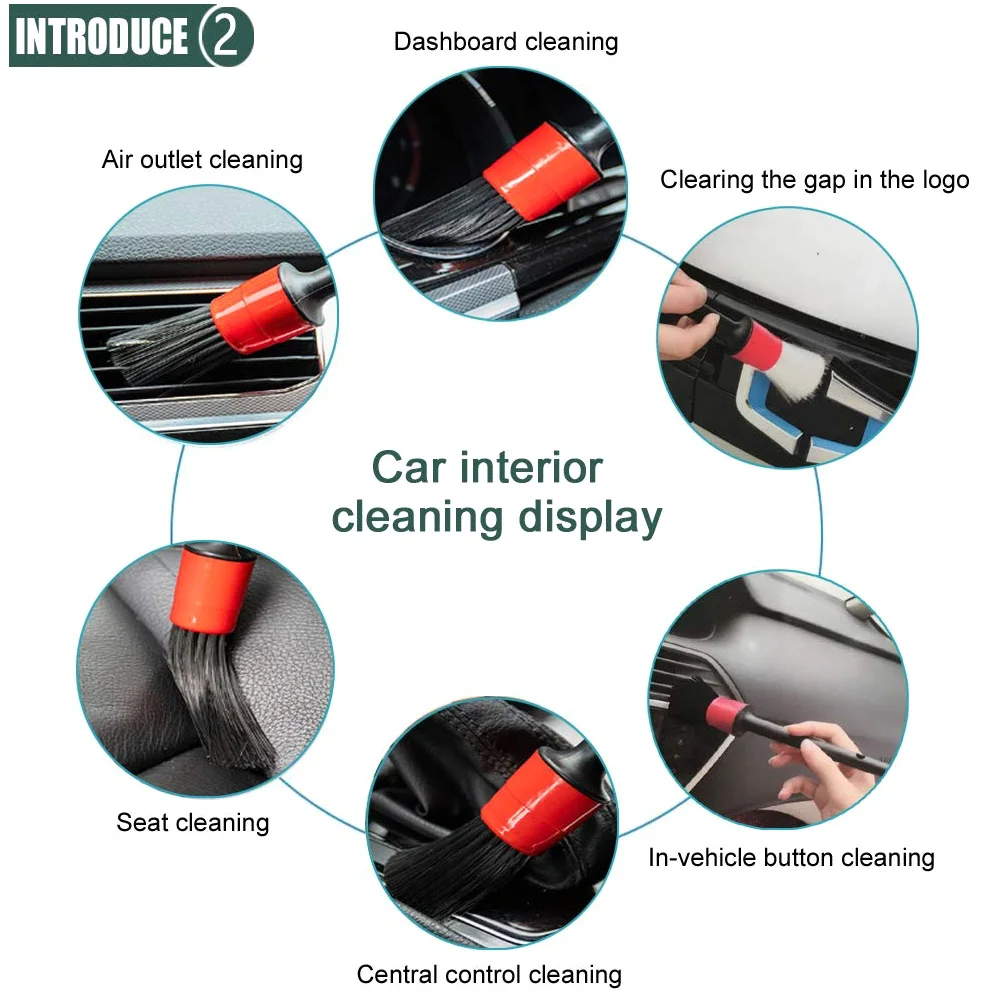 INTRODUCE 2

Dashboard cleaning

Air outlet cleaning

Clearing the gap in the logo

Car interior cleaning display

Seat cleaning

In-vehicle button cleaning

Central control cleaning