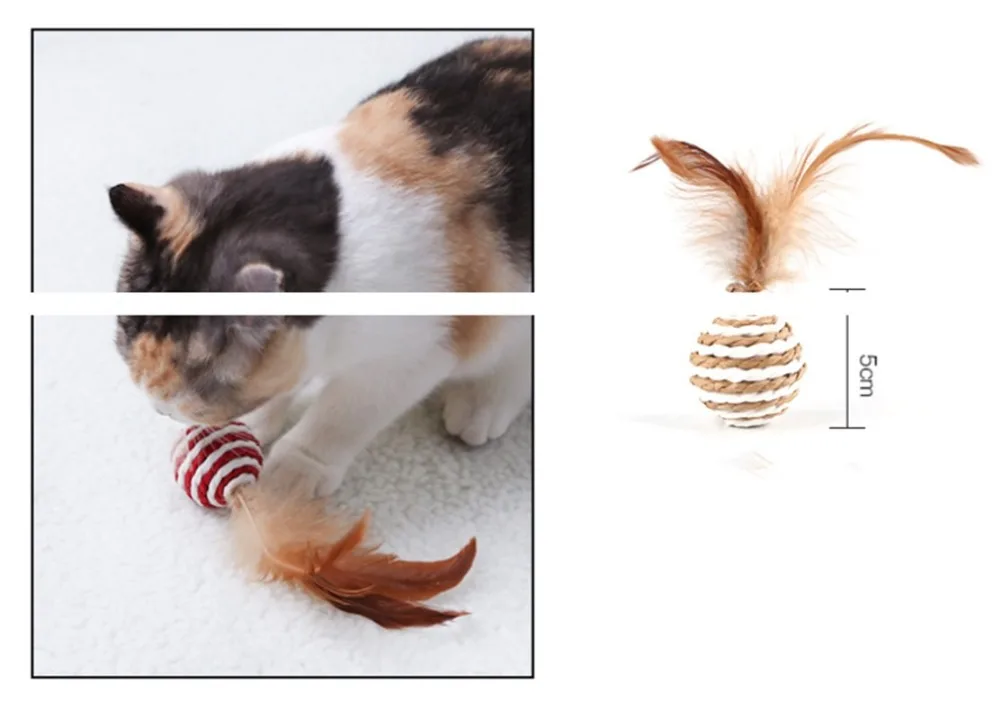 5cm