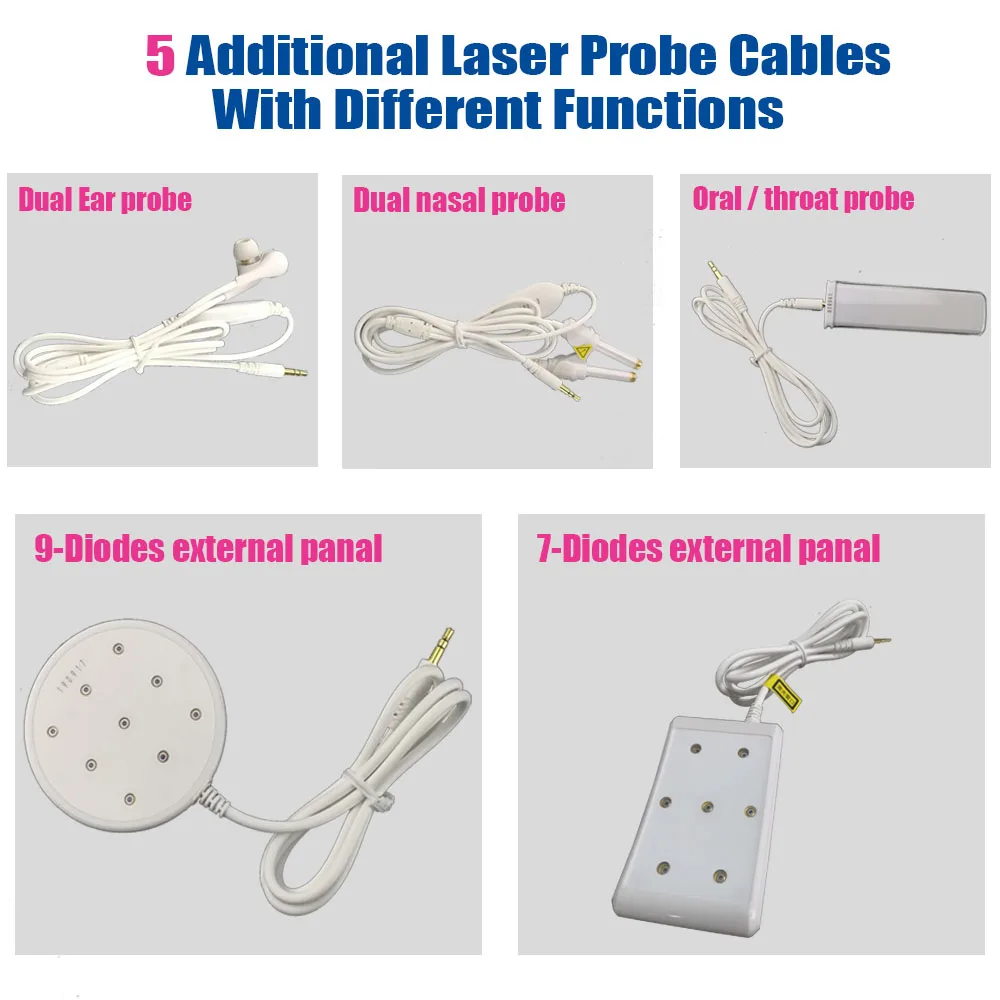 5 Additional Laser Probe Cables With Different Functions

Dual Ear probe

Dual nasal probe

Oral / throat probe

9-Diodes external panal

7-Diodes external panal