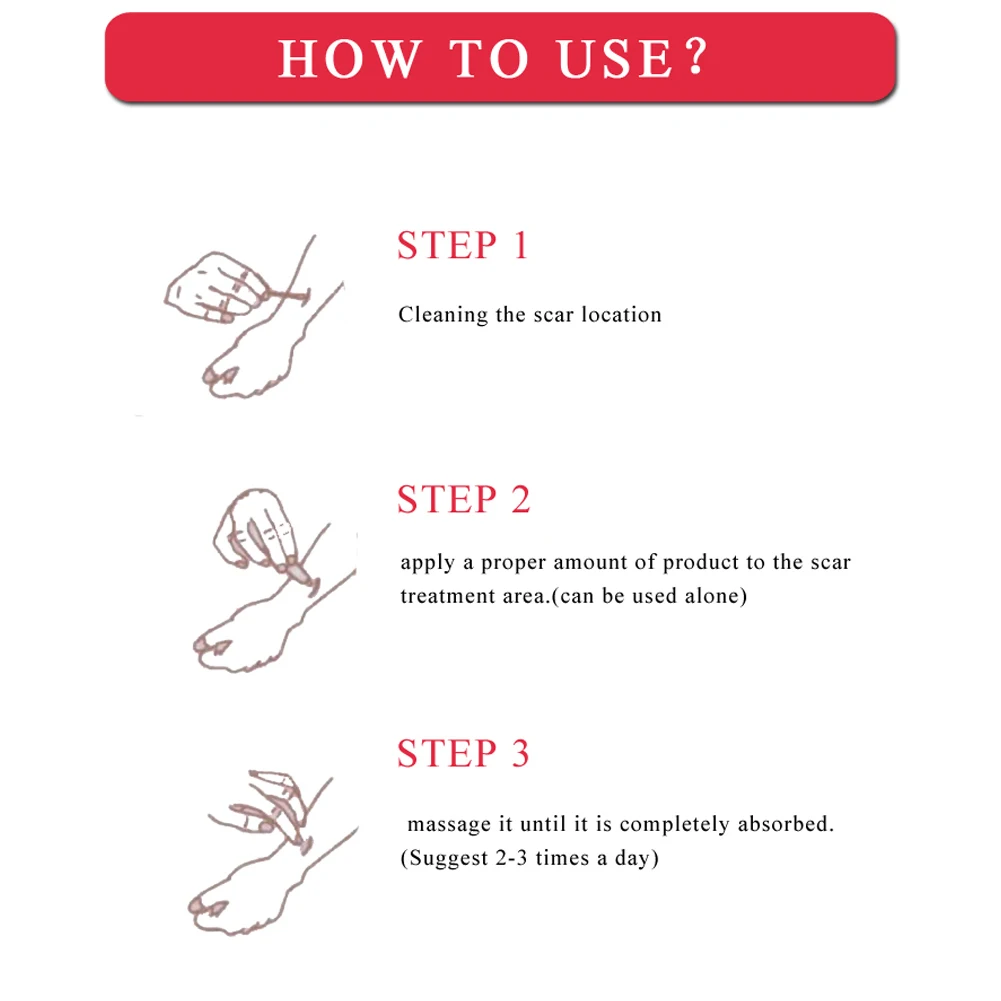 HOW TO USE?

STEP 1

Cleaning the scar location

STEP 2

apply a proper amount of product to the scar treatment area.(can be used alone)

STEP 3

massage it until it is completely absorbed. (Suggest 2-3 times a day)