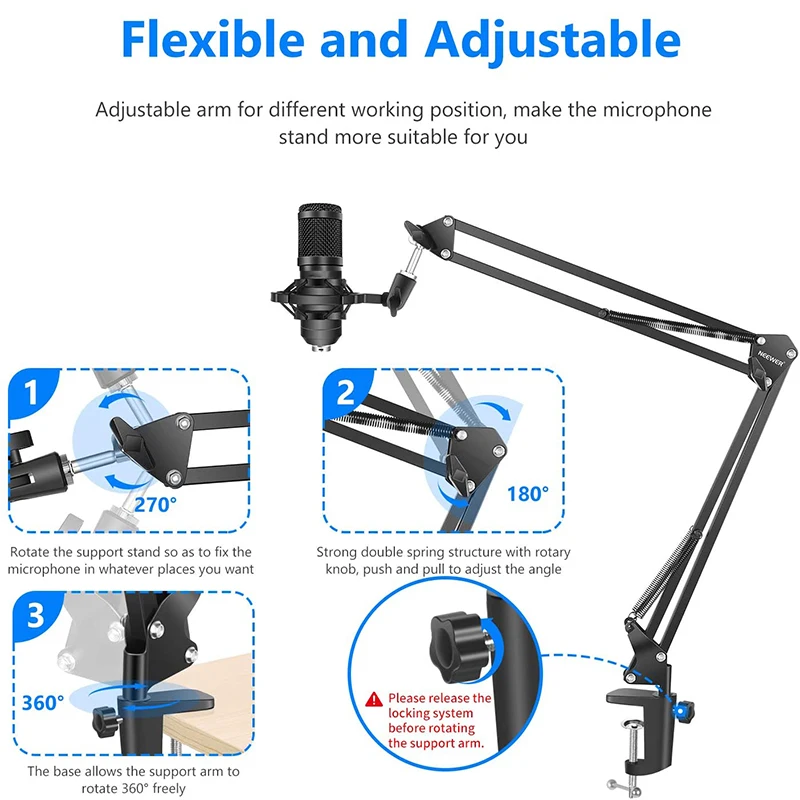 Flexible and Adjustable

Adjustable arm for different working position, make the microphone stand more suitable for you

NEEWER

1

270°

Rotate the support stand so as to fix the microphone in whatever places you want

2

180°

Strong double spring structure with rotary knob, push and pull to adjust the angle

3

360°

The base allows the support arm to rotate 360° freely

Please release the locking system before rotating the support arm.