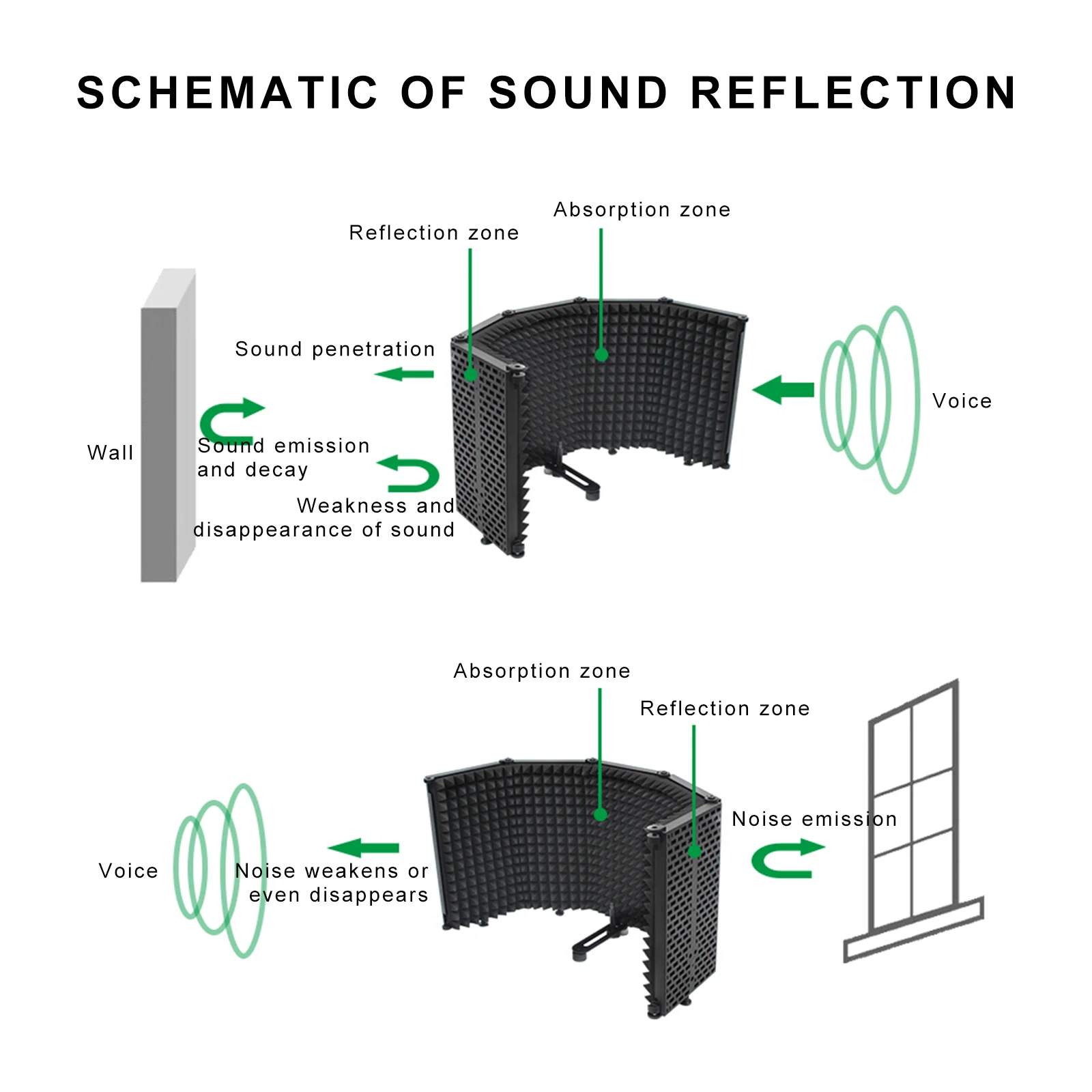 SCHEMATIC OF SOUND REFLECTION

Absorption zone

Reflection zone

Sound penetration

Voice

Wall

Sound emission and decay

Weakness and disappearance of sound

Absorption zone

Reflection zone

Noise emission

Voice

Noise weakens or even disappears