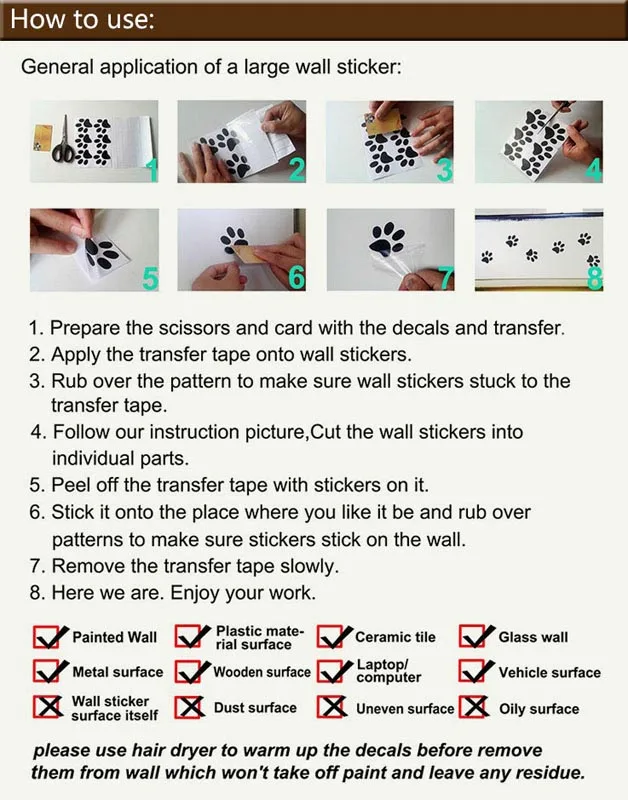 How to use:

General application of a large wall sticker:

1 2 3 4

5 6 7 8

1. Prepare the scissors and card with the decals and transfer.
2. Apply the transfer tape onto wall stickers.
3. Rub over the pattern to make sure wall stickers stuck to the transfer tape.
4. Follow our instruction picture,Cut the wall stickers into individual parts.
5. Peel off the transfer tape with stickers on it.
6. Stick it onto the place where you like it be and rub over patterns to make sure stickers stick on the wall.
7. Remove the transfer tape slowly.
8. Here we are. Enjoy your work.

Painted Wall
Plastic material surface
Ceramic tile
Glass wall
Metal surface
Wooden surface
Laptop/ computer
Vehicle surface
Wall sticker surface itself
Dust surface
Uneven surface
Oily surface

please use hair dryer to warm up the decals before remove them from wall which won't take off paint and leave any residue.