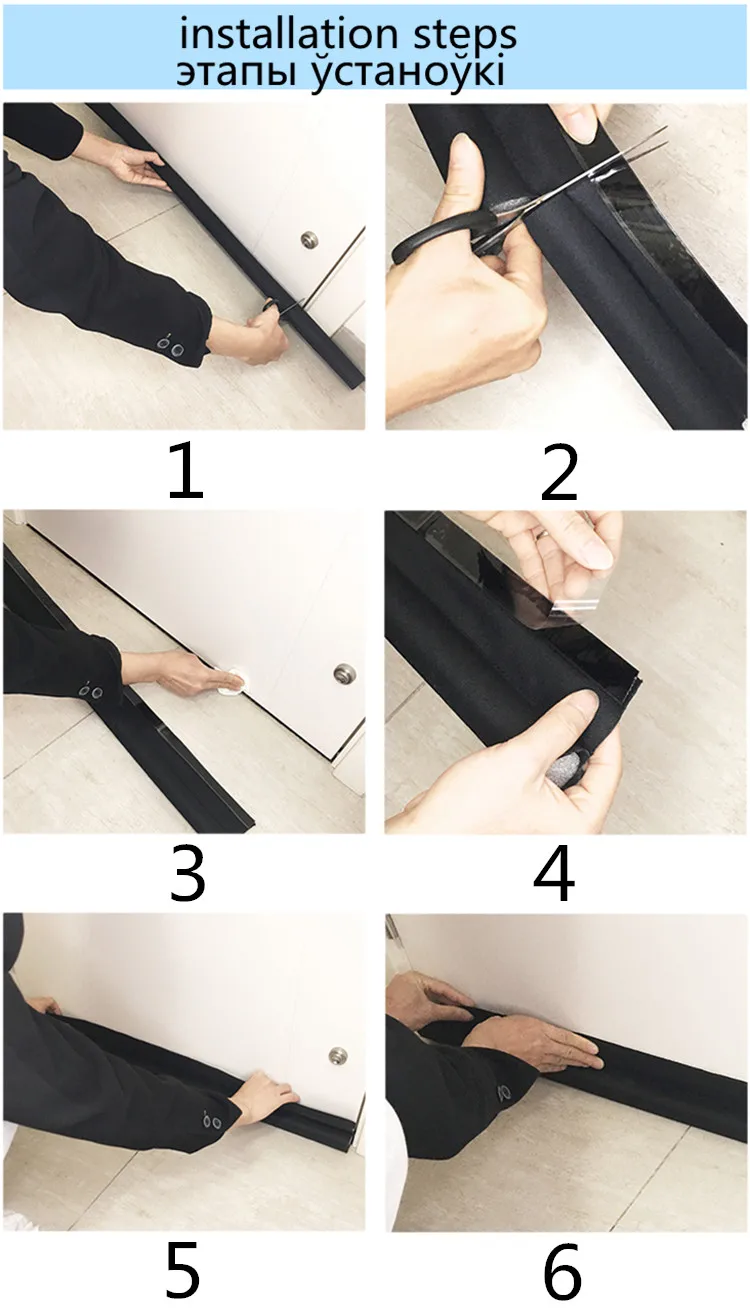 installation steps
этапы ўстаноўкі

1

2

3

4

5

6