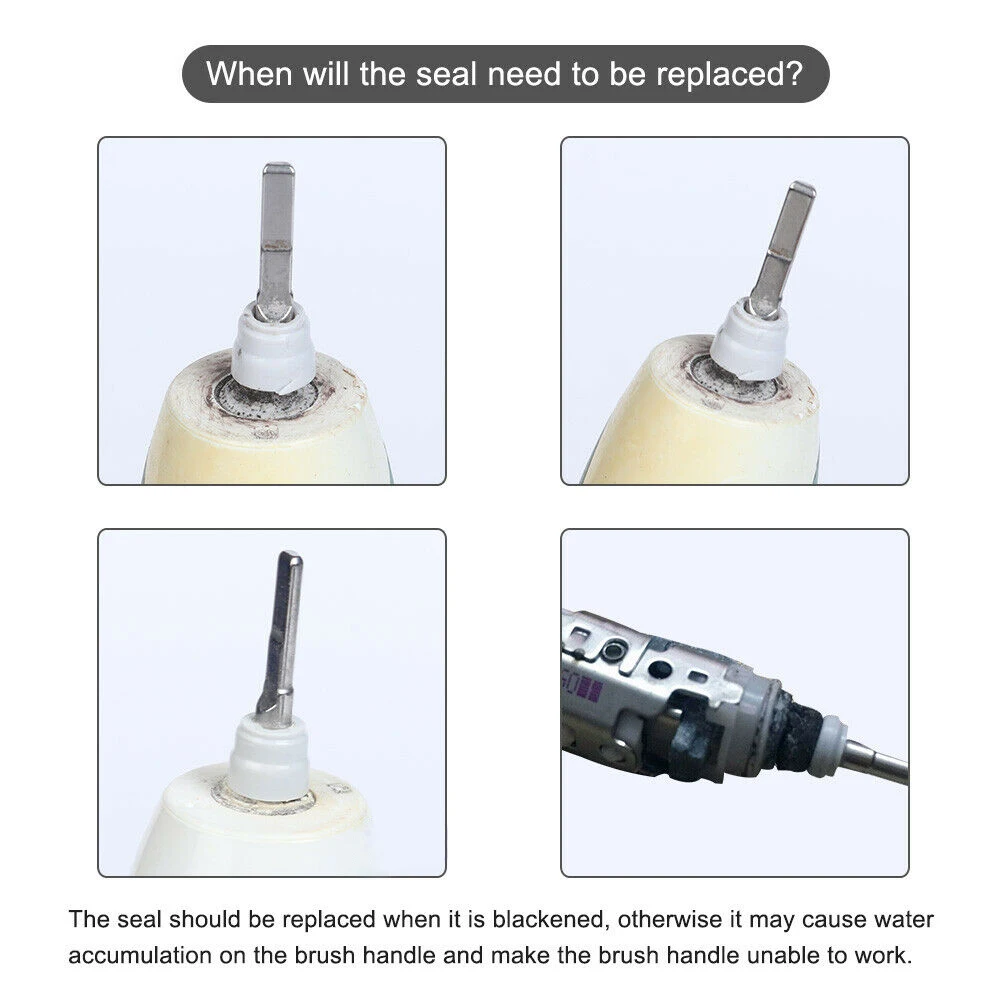 When will the seal need to be replaced?

The seal should be replaced when it is blackened, otherwise it may cause water accumulation on the brush handle and make the brush handle unable to work.