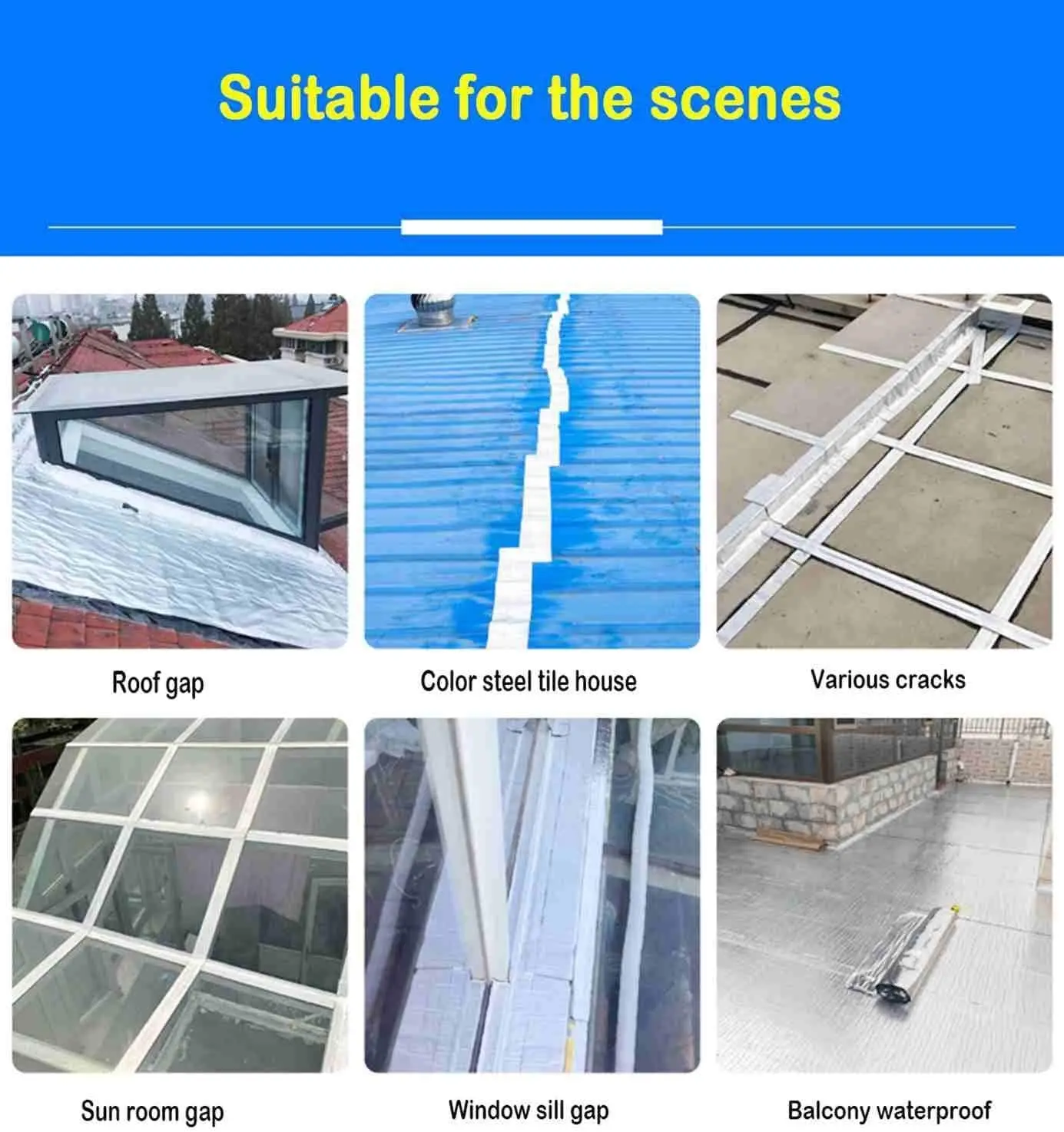 Suitable for the scenes

Roof gap

Color steel tile house

Various cracks

Sun room gap

Window sill gap

Balcony waterproof