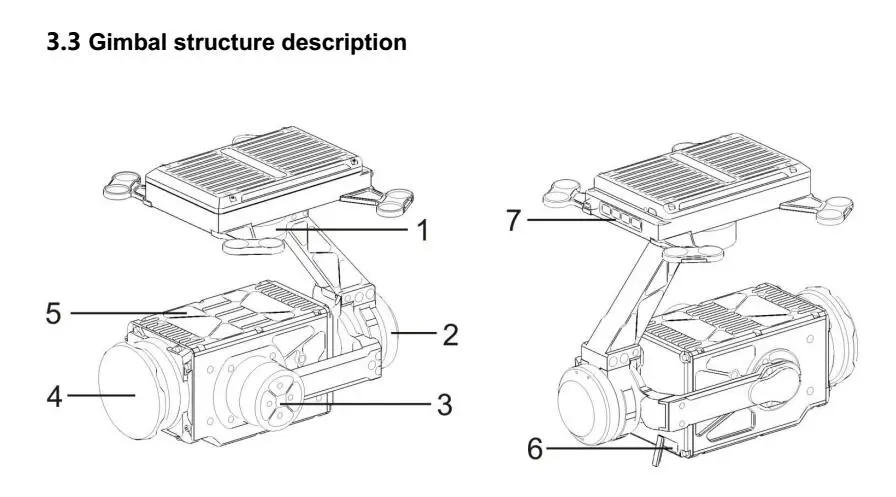 3.3 Gimbal structure description

1
5
2
4
3

7
6