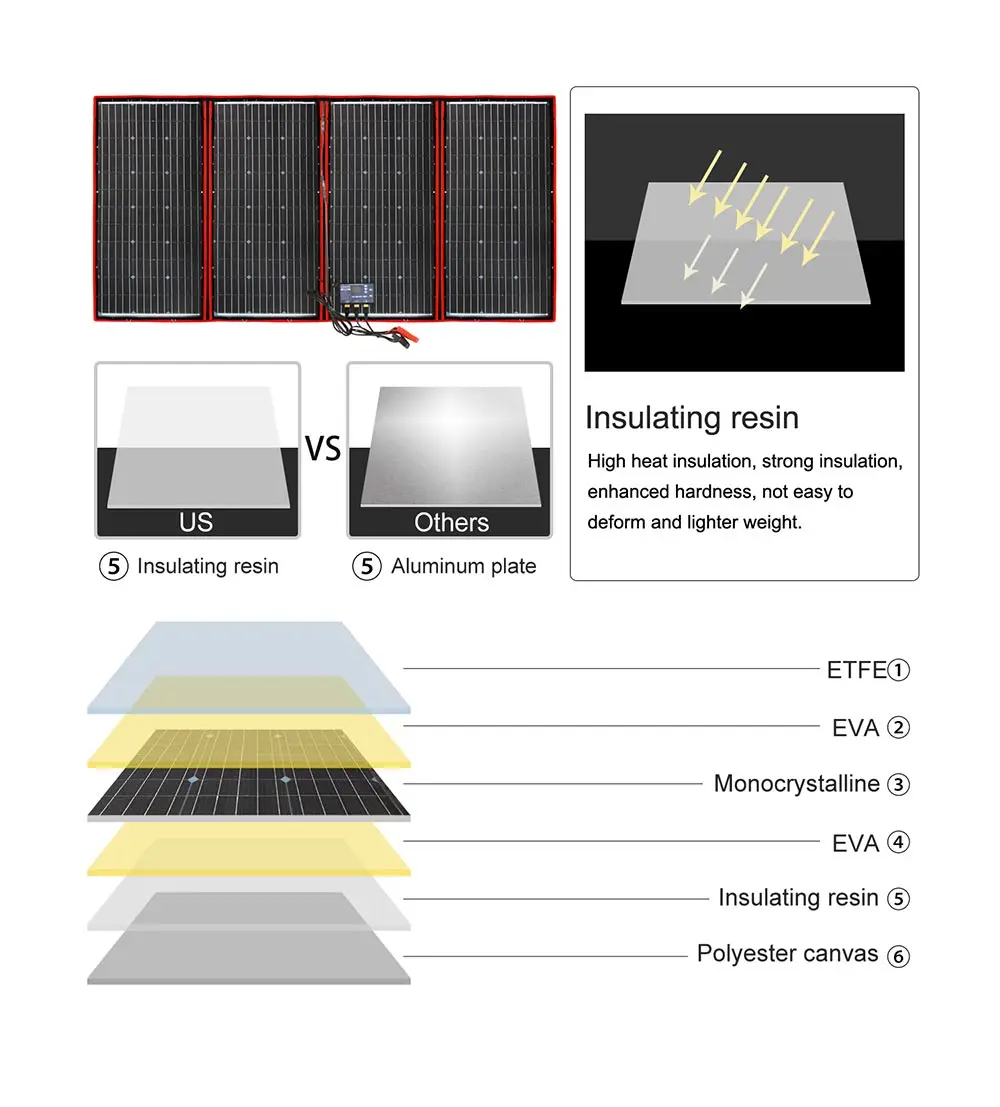 US

VS

Others

⑤ Insulating resin

⑤ Aluminum plate

Insulating resin

High heat insulation, strong insulation, enhanced hardness, not easy to deform and lighter weight.

ETFE①

EVA ②

Monocrystalline ③

EVA ④

Insulating resin ⑤

Polyester canvas ⑥