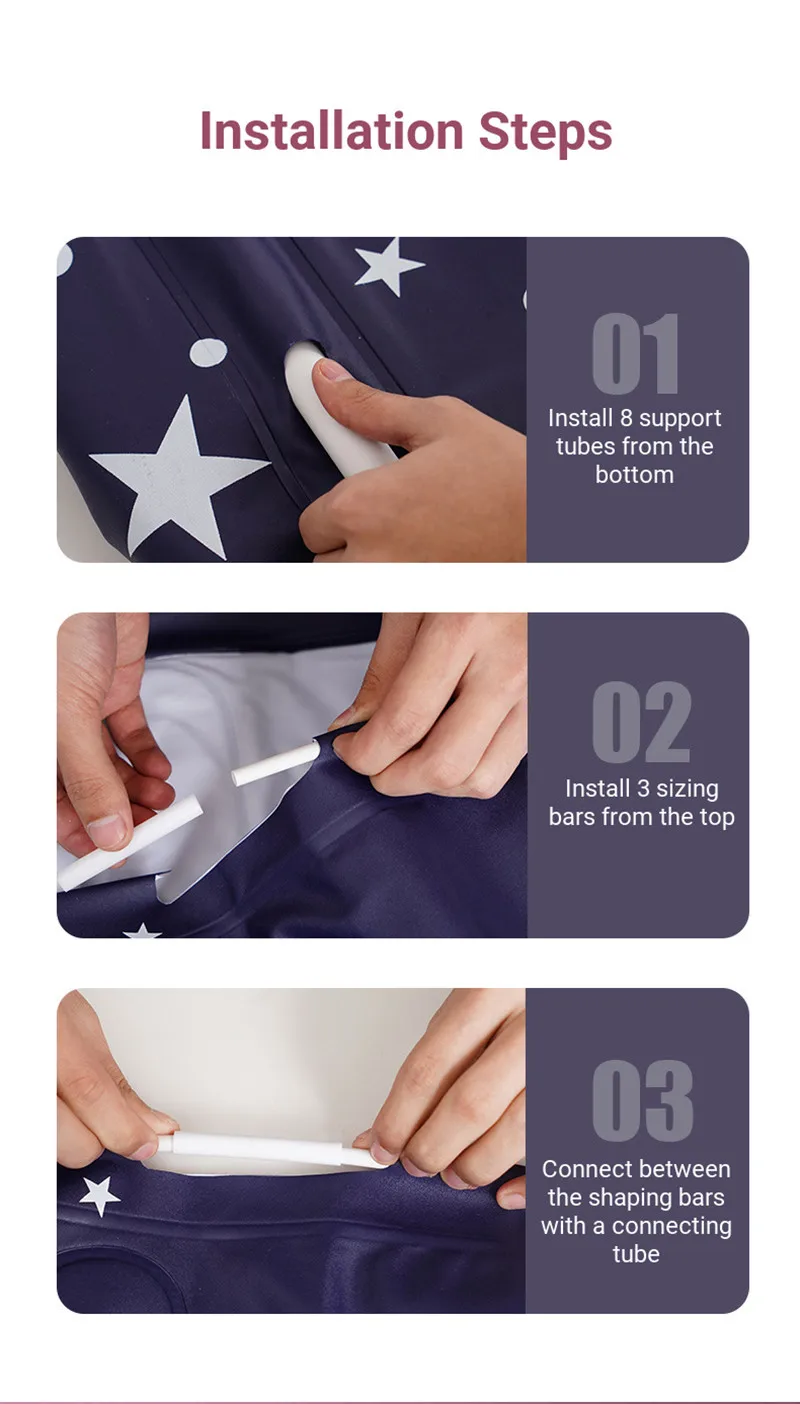 Installation Steps

01
Install 8 support tubes from the bottom

02
Install 3 sizing bars from the top

03
Connect between the shaping bars with a connecting tube