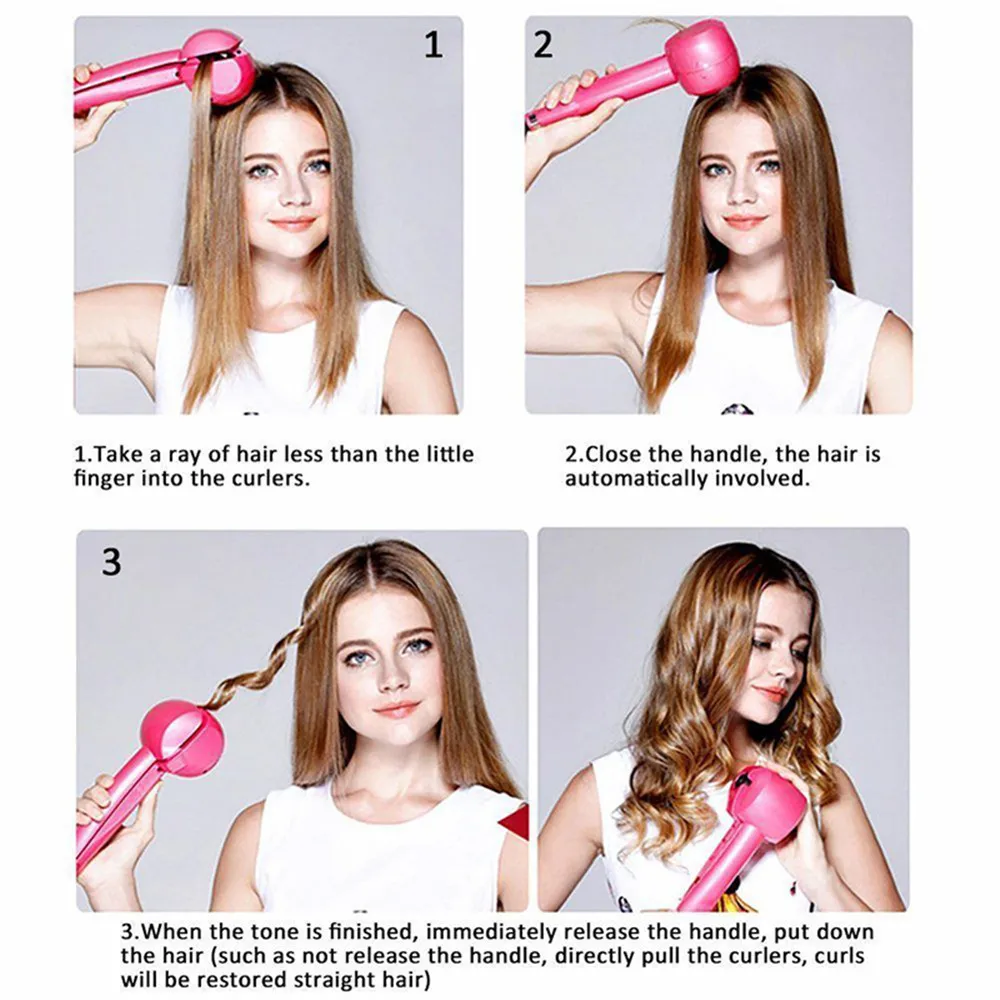 1

2

1.Take a ray of hair less than the little finger into the curlers.

2.Close the handle, the hair is automatically involved.

3

3.When the tone is finished, immediately release the handle, put down the hair (such as not release the handle, directly pull the curlers, curls will be restored straight hair)