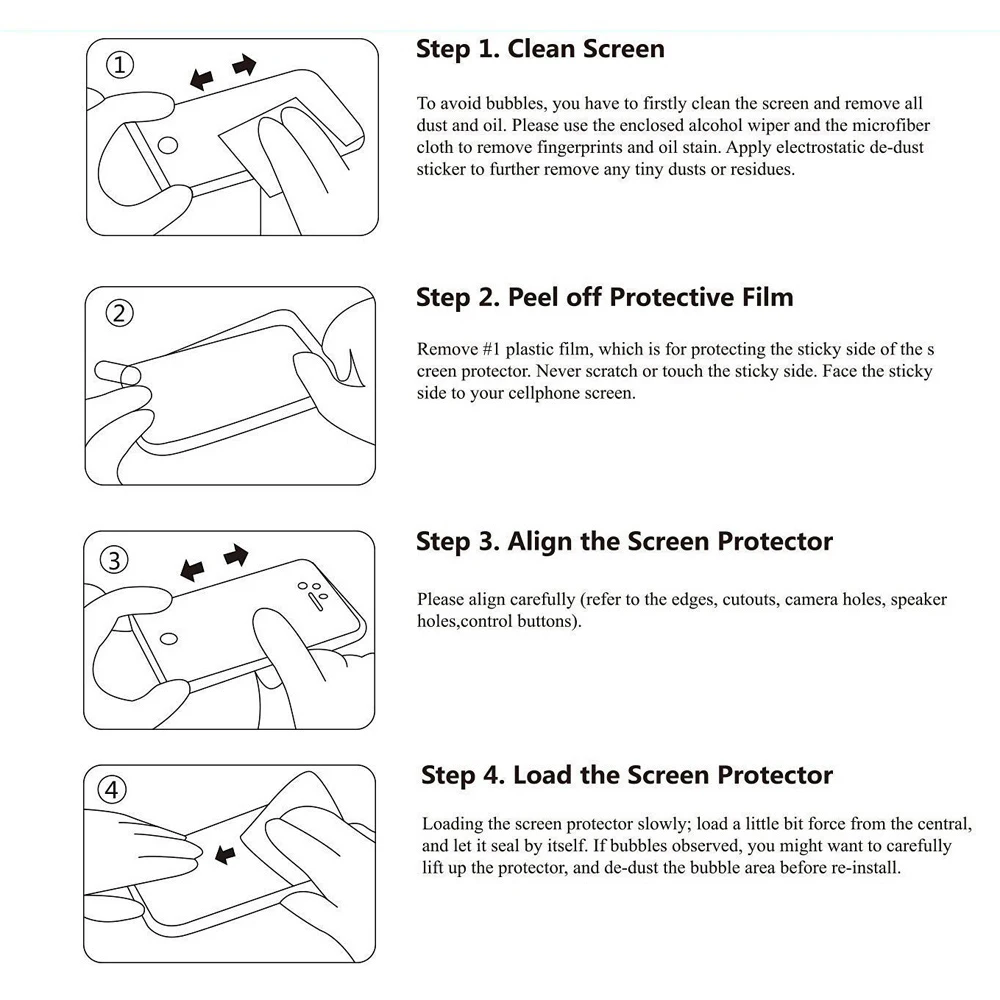 ①

Step 1. Clean Screen

To avoid bubbles, you have to firstly clean the screen and remove all dust and oil. Please use the enclosed alcohol wiper and the microfiber cloth to remove fingerprints and oil stain. Apply electrostatic de-dust sticker to further remove any tiny dusts or residues.

②

Step 2. Peel off Protective Film

Remove #1 plastic film, which is for protecting the sticky side of the s creen protector. Never scratch or touch the sticky side. Face the sticky side to your cellphone screen.

③

Step 3. Align the Screen Protector

Please align carefully (refer to the edges, cutouts, camera holes, speaker holes,control buttons).

④

Step 4. Load the Screen Protector

Loading the screen protector slowly; load a little bit force from the central, and let it seal by itself. If bubbles observed, you might want to carefully lift up the protector, and de-dust the bubble area before re-install.