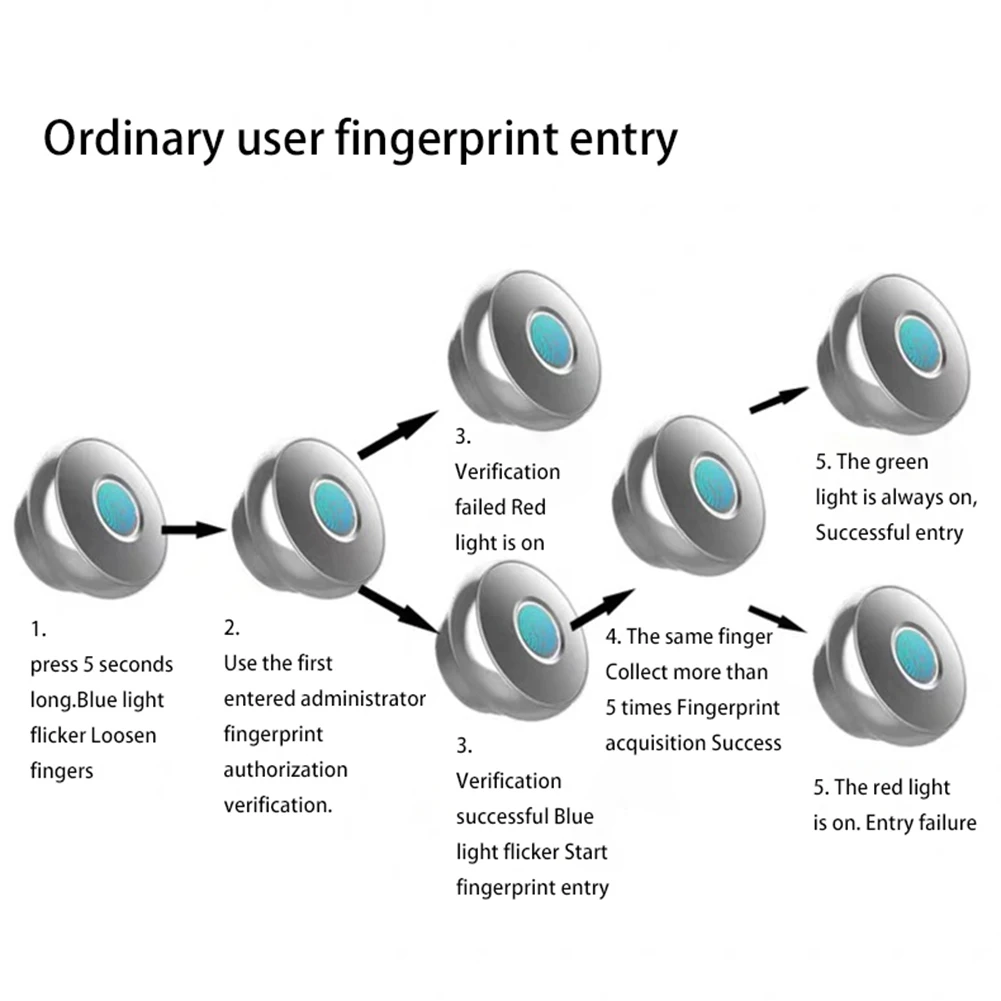 Ordinary user fingerprint entry

1.
press 5 seconds long.Blue light flicker Loosen fingers

2.
Use the first entered administrator fingerprint authorization verification.

3.
Verification failed Red light is on

3.
Verification successful Blue light flicker Start fingerprint entry

4. The same finger Collect more than 5 times Fingerprint acquisition Success

5. The green light is always on, Successful entry

5. The red light is on. Entry failure