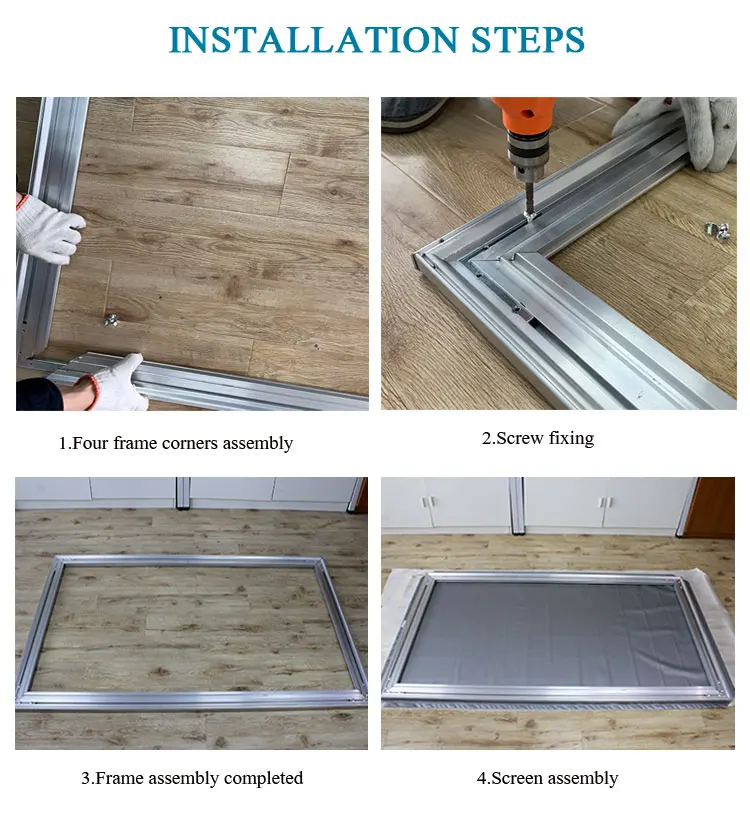 INSTALLATION STEPS

1.Four frame corners assembly

2.Screw fixing

3.Frame assembly completed

4.Screen assembly