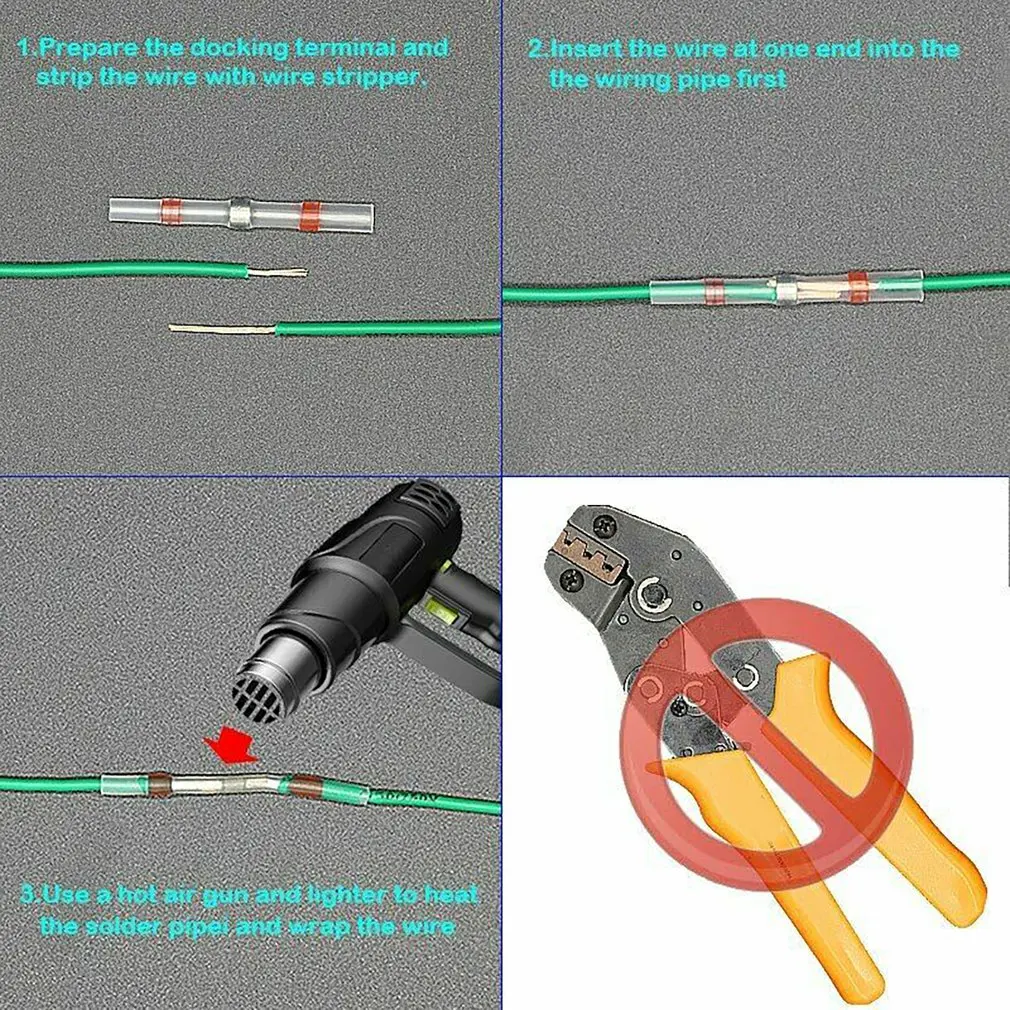 1.Prepare the docking terminai and strip the wire with wire stripper.

2.Insert the wire at one end into the the wiring pipe first

3.Use a hot air gun and lighter to heat the solder pipei and wrap the wire