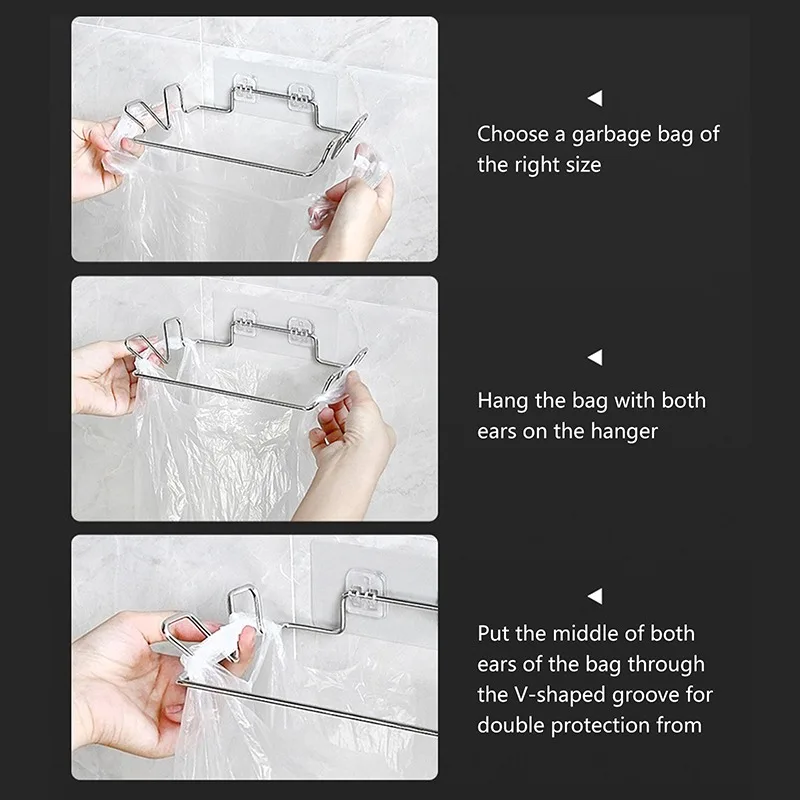 Choose a garbage bag of the right size

Hang the bag with both ears on the hanger

Put the middle of both ears of the bag through the V-shaped groove for double protection from