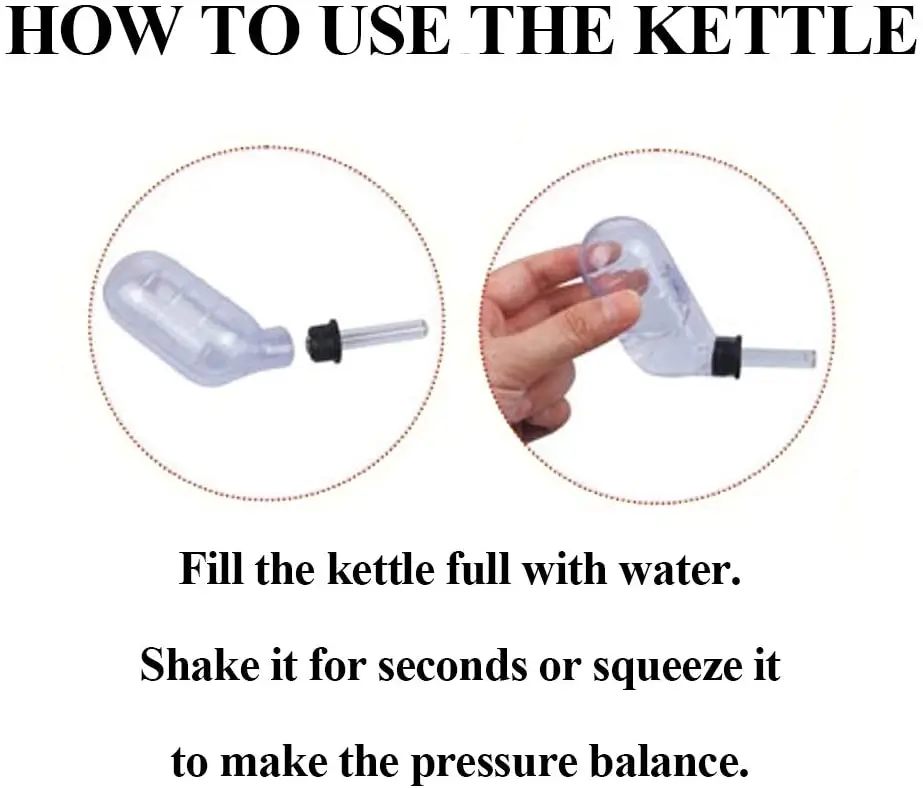 HOW TO USE THE KETTLE

Fill the kettle full with water.

Shake it for seconds or squeeze it to make the pressure balance.